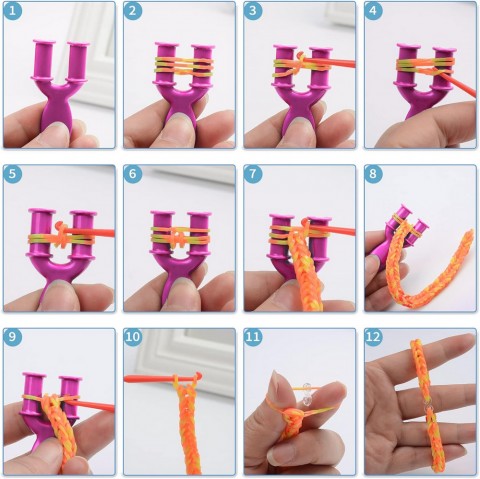 1
2
3
4
5
6
7
8
9
10
11
12