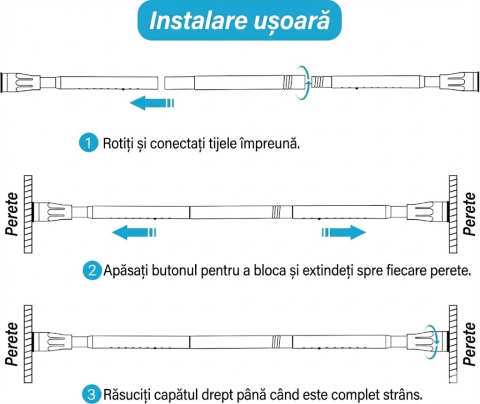 Instalare ușoară

1 Rotiți și conectați tijele împreună.

Perete

Perete

2 Apăsați butonul pentru a bloca și extindeți spre fiecare perete.

Perete

Perete

3 Răsuciți capătul drept până când este complet strâns.