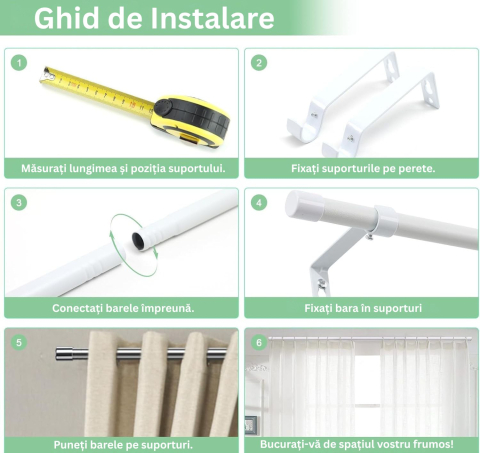 Ghid de Instalare

1

Măsurați lungimea și poziția suportului.

2

Fixați suporturile pe perete.

3

Conectați barele împreună.

4

Fixați bara în suporturi

5

Puneți barele pe suporturi.

6

Bucurați-vă de spațiul vostru frumos!