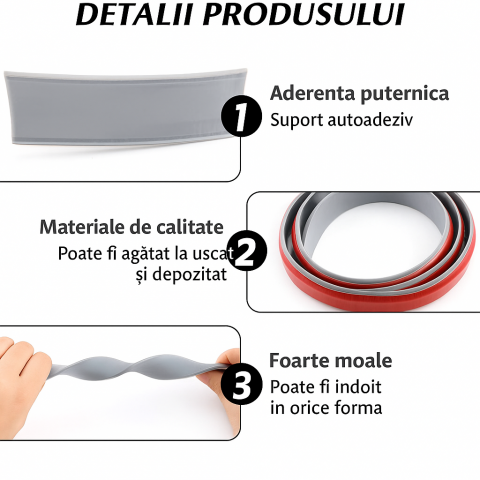 DETALII PRODUSULUI

1

Aderenta puternica
Suport autoadeziv

Materiale de calitate
Poate fi agătat la uscat și depozitat

2

3

Foarte moale
Poate fi indoit in orice forma