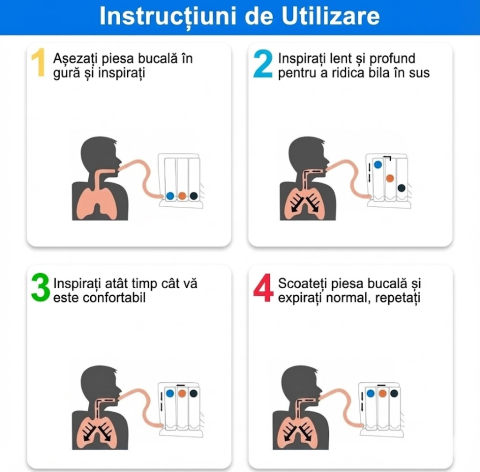 Instrucțiuni de Utilizare

1 Așezați piesa bucală în gură și inspirați

2 Inspirați lent și profund pentru a ridica bila în sus

3 Inspirați atât timp cât vă este confortabil

4 Scoateți piesa bucală și expirați normal, repetați