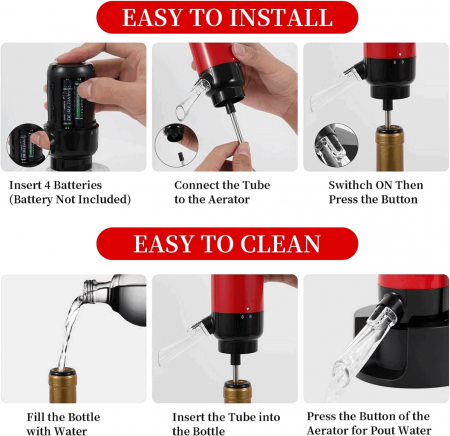 EASY TO INSTALL

DURACELL

Insert 4 Batteries (Battery Not Included)

Connect the Tube to the Aerator

Swithch ON Then Press the Button

EASY TO CLEAN

Fill the Bottle with Water

Insert the Tube into the Bottle

Press the Button of the Aerator for Pout Water