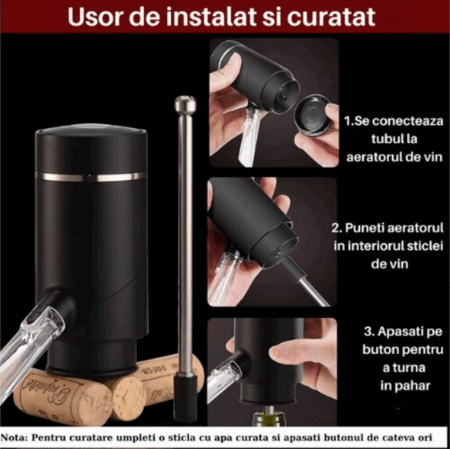 Usor de instalat si curatat

1.Se conecteaza tubul la aeratorul de vin

2. Puneti aeratorul in interiorul sticlei de vin

3. Apasati pe buton pentru a turna in pahar

Nota: Pentru curatare umpleti o sticla cu apa curata si apasati butonul de cateva ori