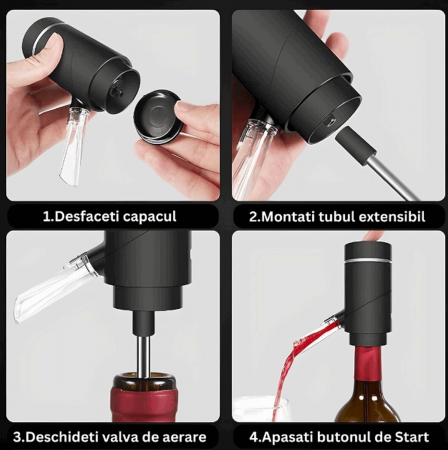 1.Desfaceti capacul

2.Montati tubul extensibil

3.Deschideti valva de aerare

4.Apasati butonul de Start