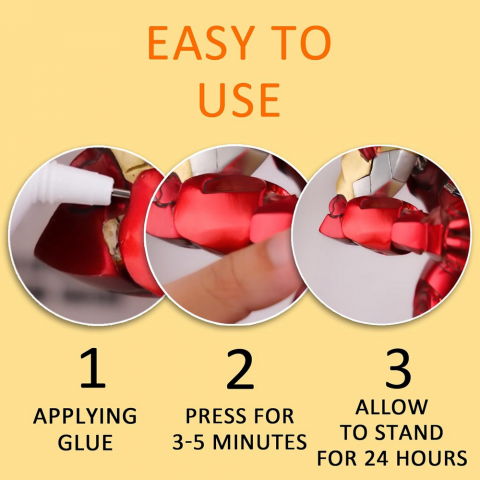 EASY TO USE

1
APPLYING GLUE

2
PRESS FOR 3-5 MINUTES

3
ALLOW TO STAND FOR 24 HOURS