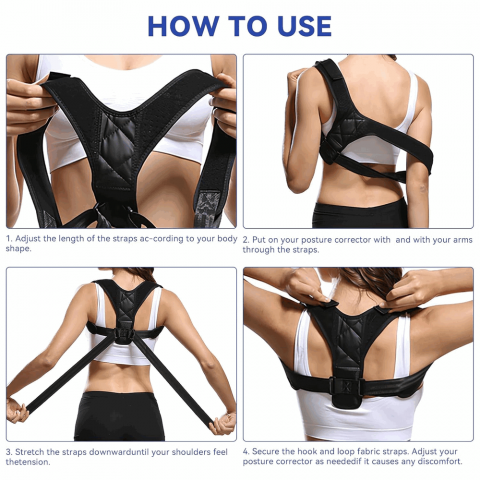 HOW TO USE

1. Adjust the length of the straps ac-cording to your body shape.

2. Put on your posture corrector with  and with your arms through the straps.

3. Stretch the straps downwarduntil your shoulders feel thetension.

4. Secure the hook and loop fabric straps. Adjust your posture corrector as neededif it causes any discomfort.