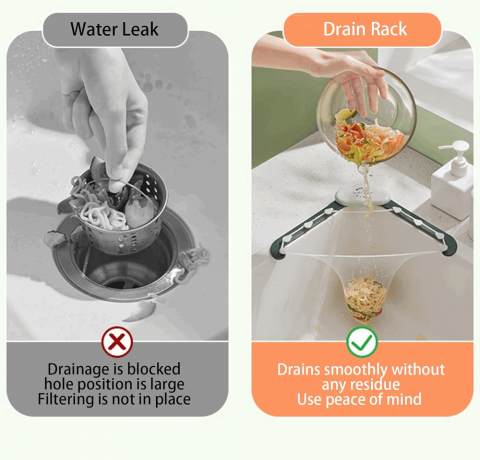 Water Leak

Drainage is blocked
hole position is large
Filtering is not in place

Drain Rack

Drains smoothly without
any residue
Use peace of mind