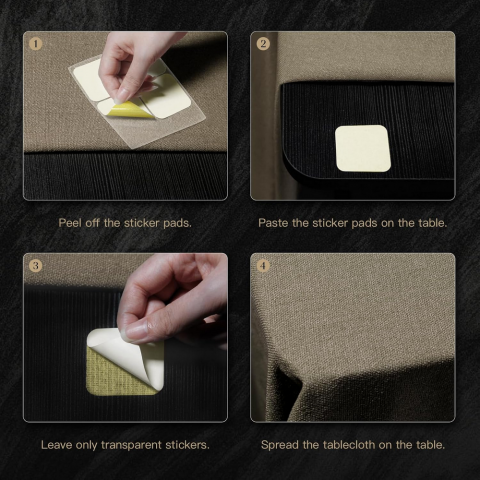 1

Peel off the sticker pads.

2

Paste the sticker pads on the table.

3

Leave only transparent stickers.

4

Spread the tablecloth on the table.