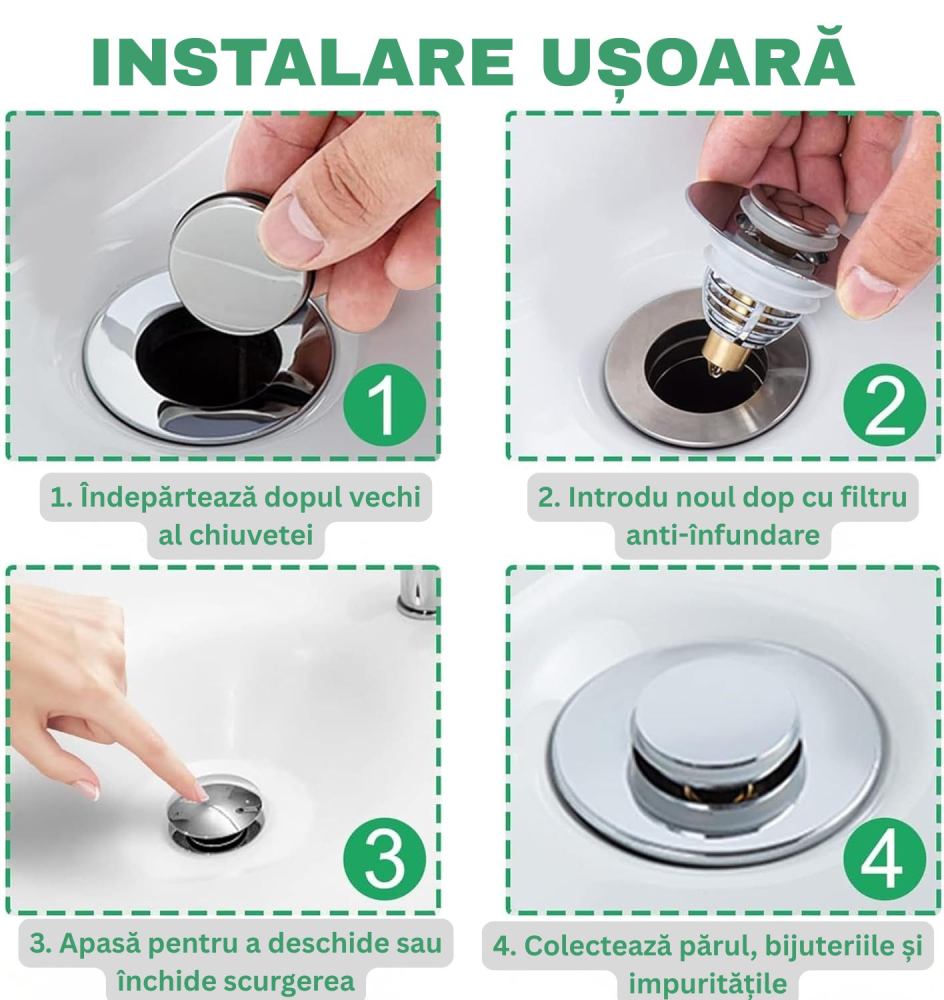 INSTALARE UȘOARĂ

1

1. Îndepărtează dopul vechi al chiuvetei

2

2. Introdu noul dop cu filtru anti-înfundare

3

3. Apasă pentru a deschide sau închide scurgerea

4

4. Colectează părul, bijuteriile și impuritățile