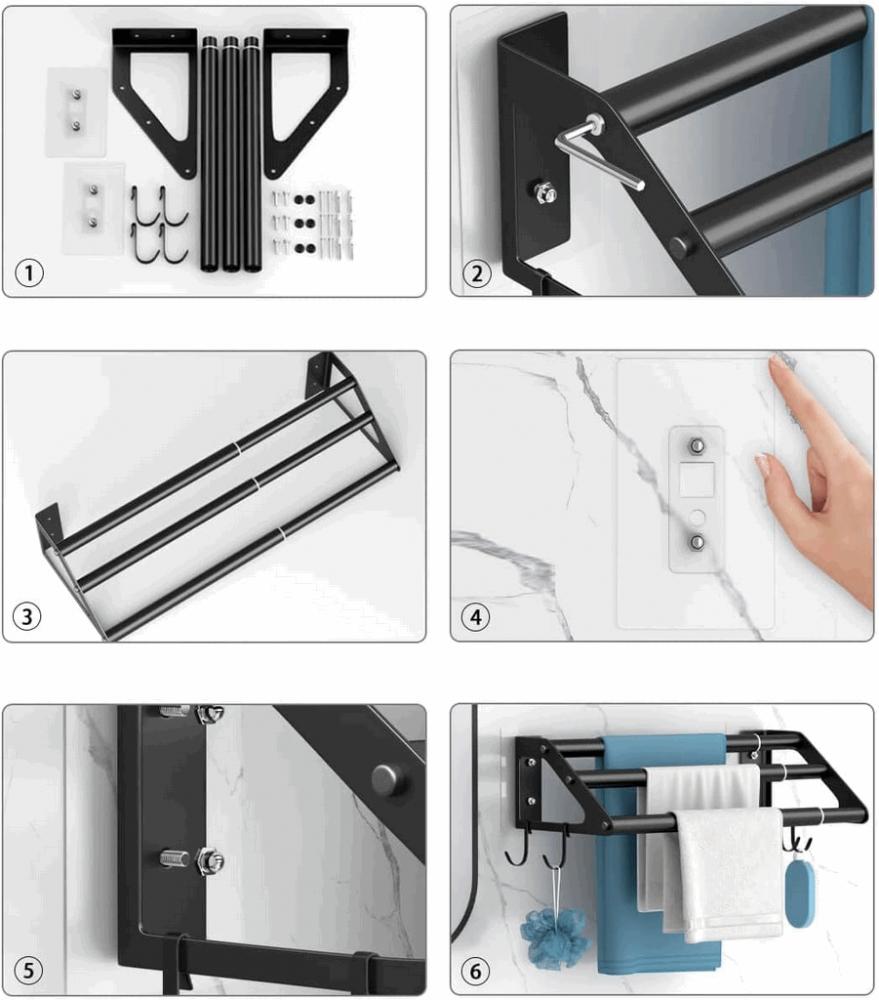 ①

②

③

④

⑤

⑥