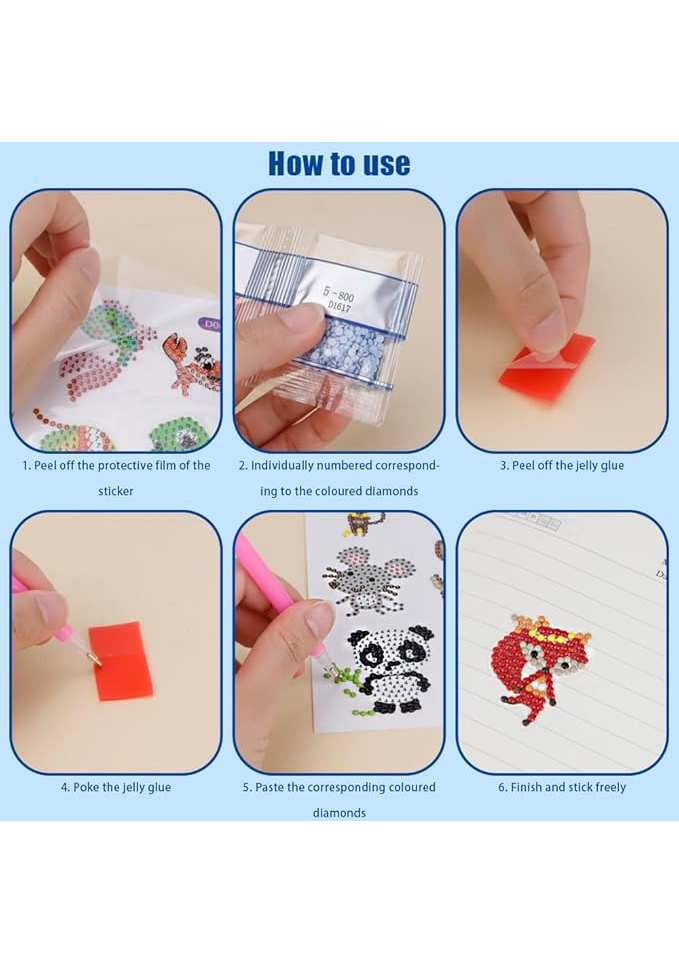 How to use

5-800
D1617

1. Peel off the protective film of the sticker

2. Individually numbered corresponding to the coloured diamonds

3. Peel off the jelly glue

4. Poke the jelly glue

5. Paste the corresponding coloured diamonds

6. Finish and stick freely