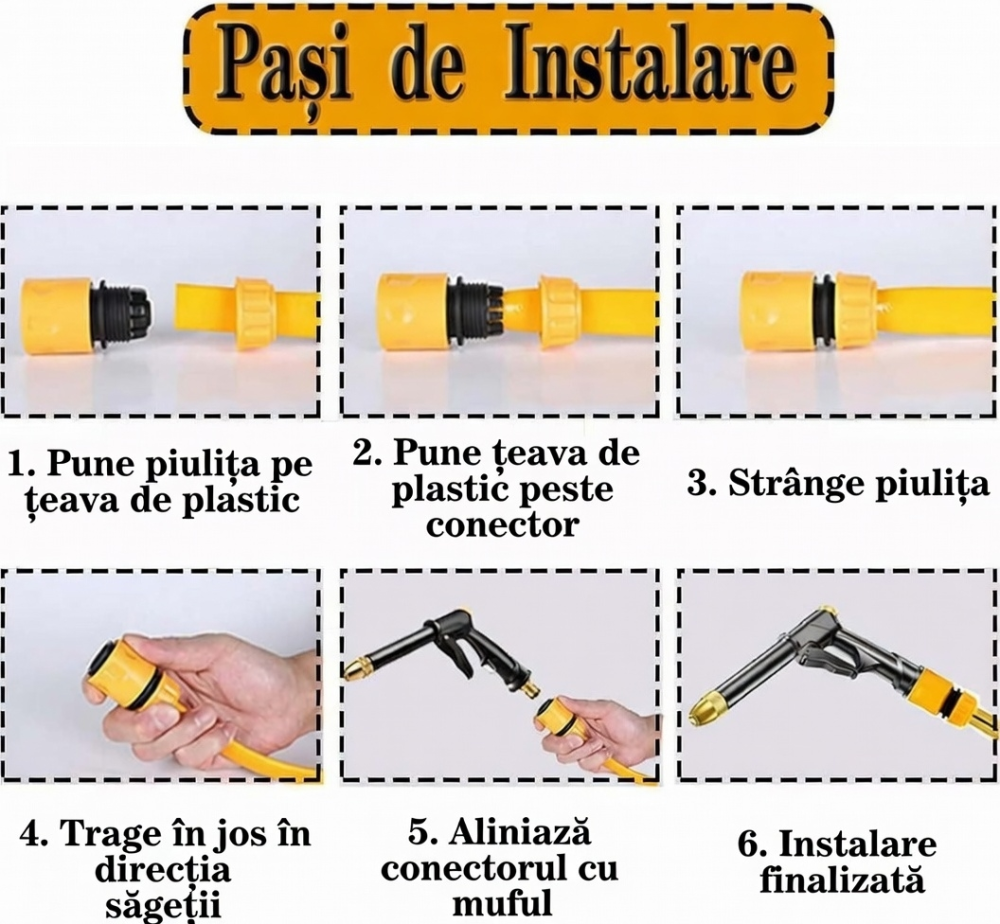 Pași de Instalare

1. Pune piulița pe țeava de plastic

2. Pune țeava de plastic peste conector

3. Strânge piulița

4. Trage în jos în direcția săgeții

5. Aliniază conectorul cu muful

6. Instalare finalizată