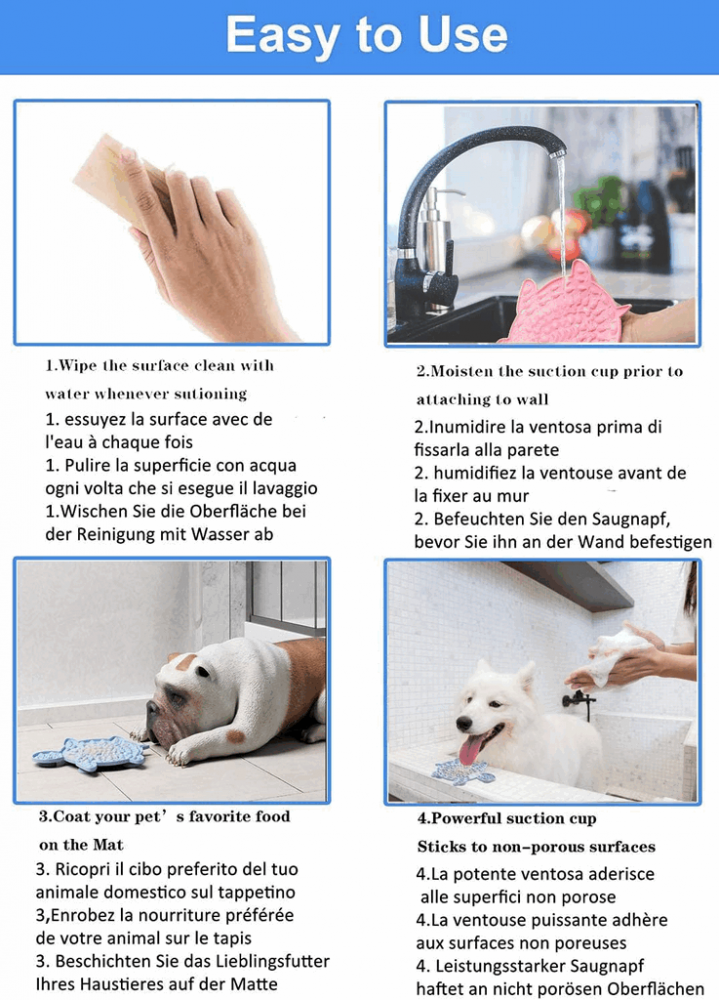 Easy to Use

1.Wipe the surface clean with water whenever sutioning
1. essuyez la surface avec de l'eau à chaque fois
1. Pulire la superficie con acqua ogni volta che si esegue il lavaggio
1.Wischen Sie die Oberfläche bei der Reinigung mit Wasser ab

2.Moisten the suction cup prior to attaching to wall
2.Inumidire la ventosa prima di fissarla alla parete
2. humidifiez la ventouse avant de la fixer au mur
2. Befeuchten Sie den Saugnapf, bevor Sie ihn an der Wand befestigen

3.Coat your pet's favorite food on the Mat
3. Ricopri il cibo preferito del tuo animale domestico sul tappetino
3,Enrobez la nourriture préférée de votre animal sur le tapis
3. Beschichten Sie das Lieblingsfutter Ihres Haustieres auf der Matte

4.Powerful suction cup
Sticks to non-porous surfaces
4.La potente ventosa aderisce alle superfici non porose
4.La ventouse puissante adhère aux surfaces non poreuses
4. Leistungsstarker Saugnapf haftet an nicht porösen Oberflächen