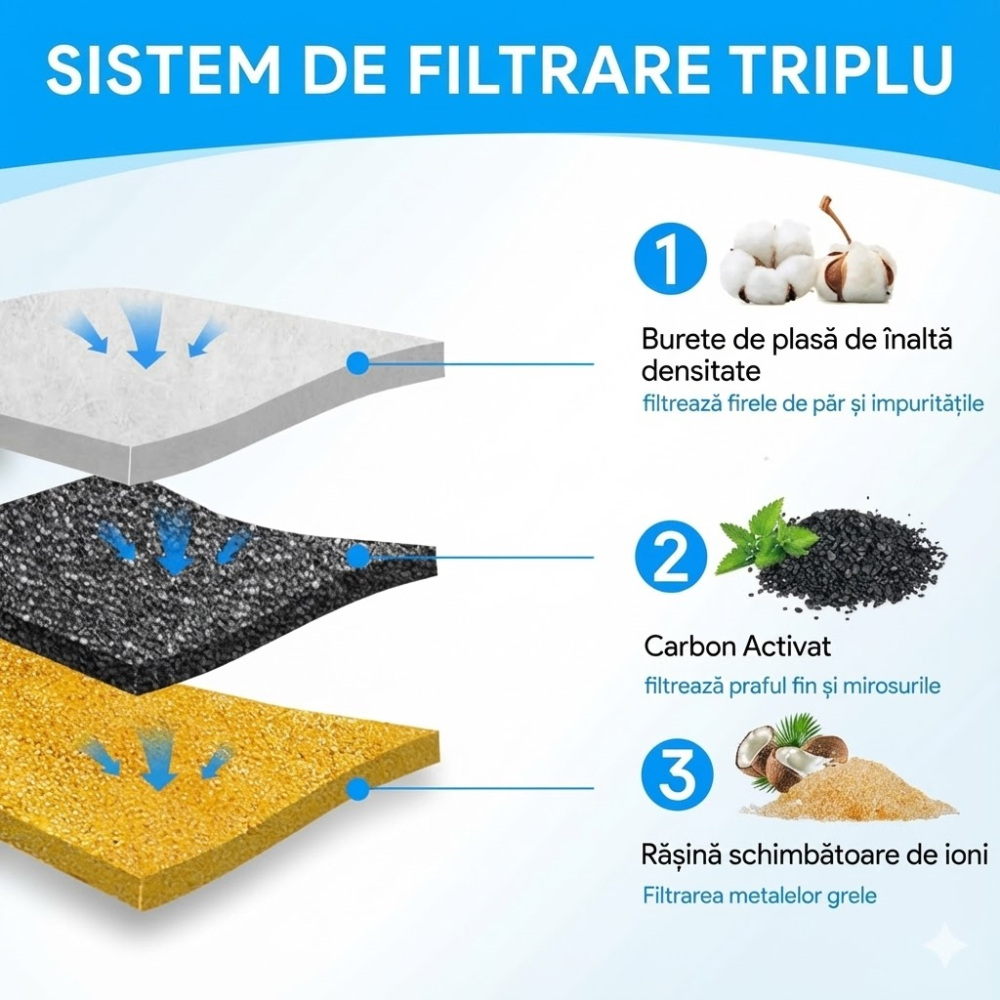 SISTEM DE FILTRARE TRIPLU

1

Burete de plasă de înaltă densitate

filtrează firele de păr și impuritățile

2

Carbon Activat

filtrează praful fin și mirosurile

3

Rășină schimbătoare de ioni

Filtrarea metalelor grele