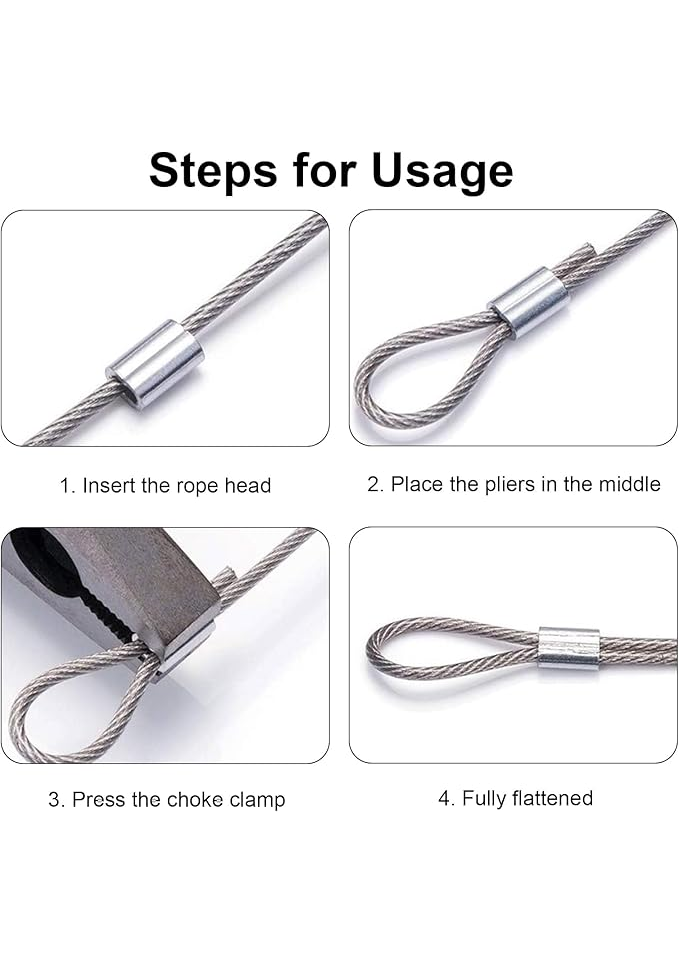 Steps for Usage

1. Insert the rope head

2. Place the pliers in the middle

3. Press the choke clamp

4. Fully flattened