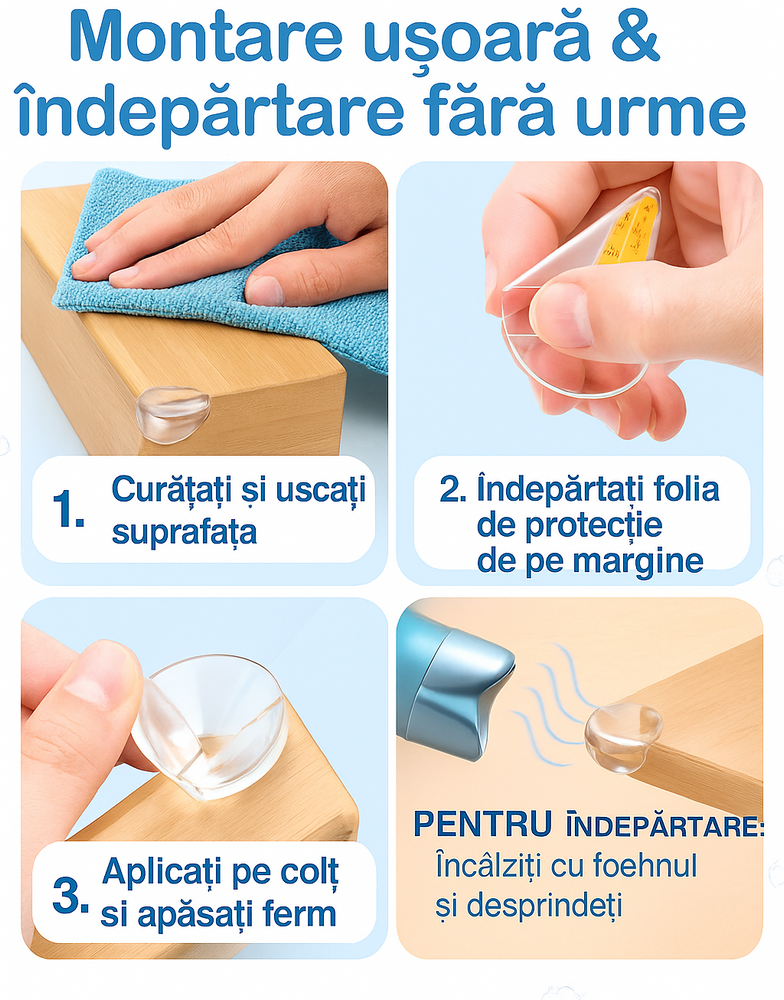 Montare ușoară & îndepărtare fără urme

1. Curățați și uscați suprafața

2. Îndepărtați folia de protecție de pe margine

3. Aplicați pe colț si apăsați ferm

PENTRU ÎNDEPĂRTARE:
Încălziți cu foehnul și desprindeți