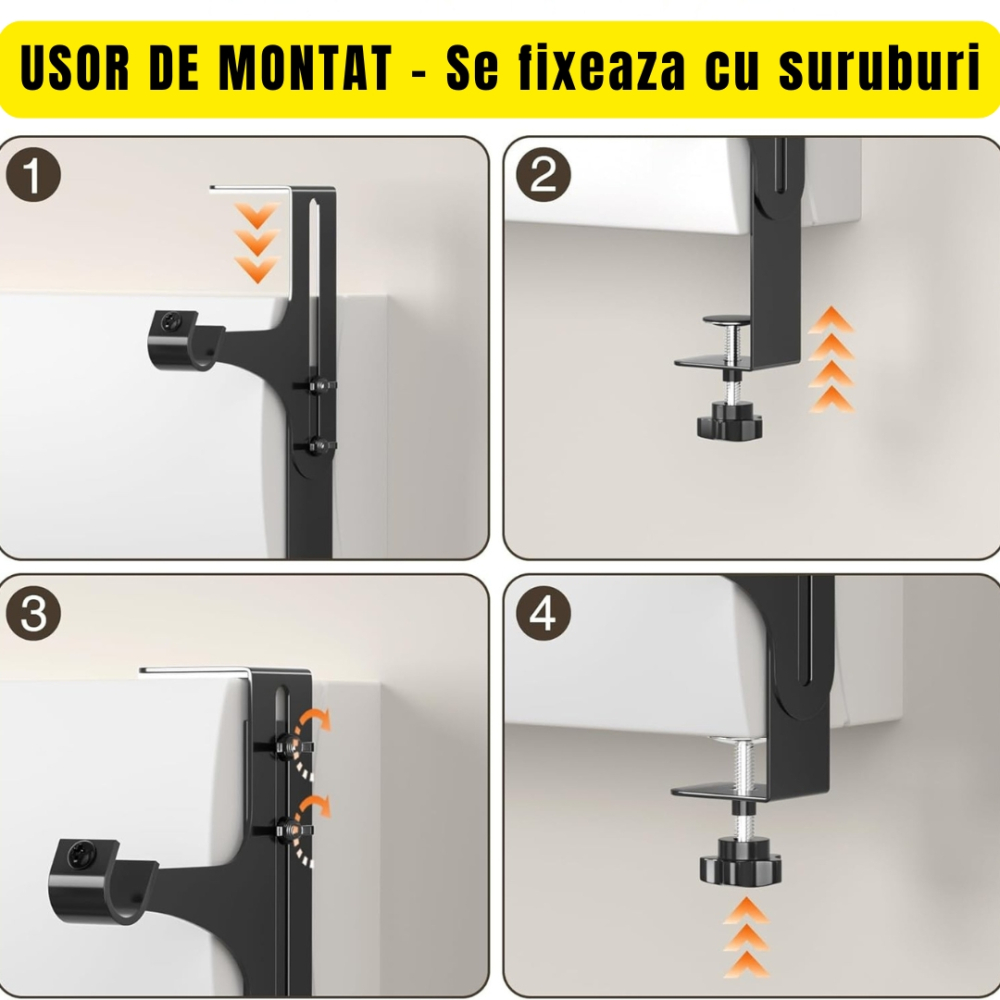 USOR DE MONTAT - Se fixeaza cu suruburi

1

2

3

4