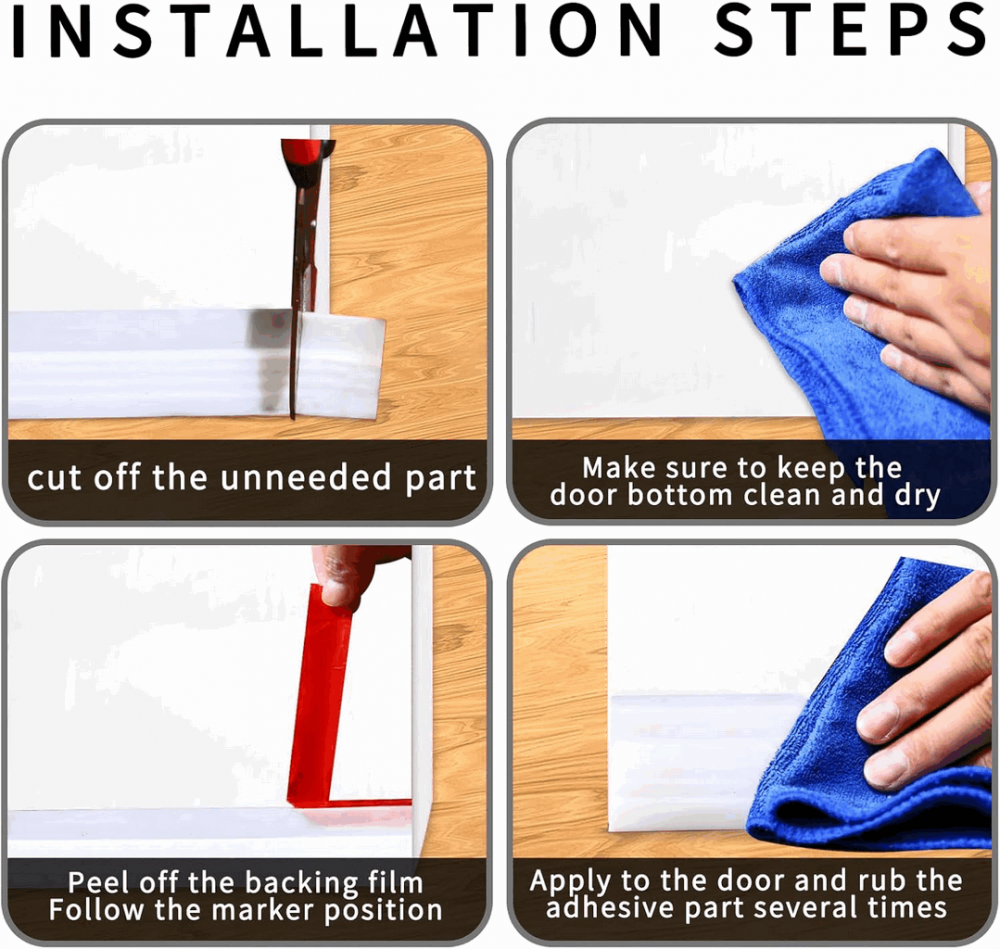 INSTALLATION STEPS

cut off the unneeded part

Make sure to keep the door bottom clean and dry

Peel off the backing film
Follow the marker position

Apply to the door and rub the adhesive part several times