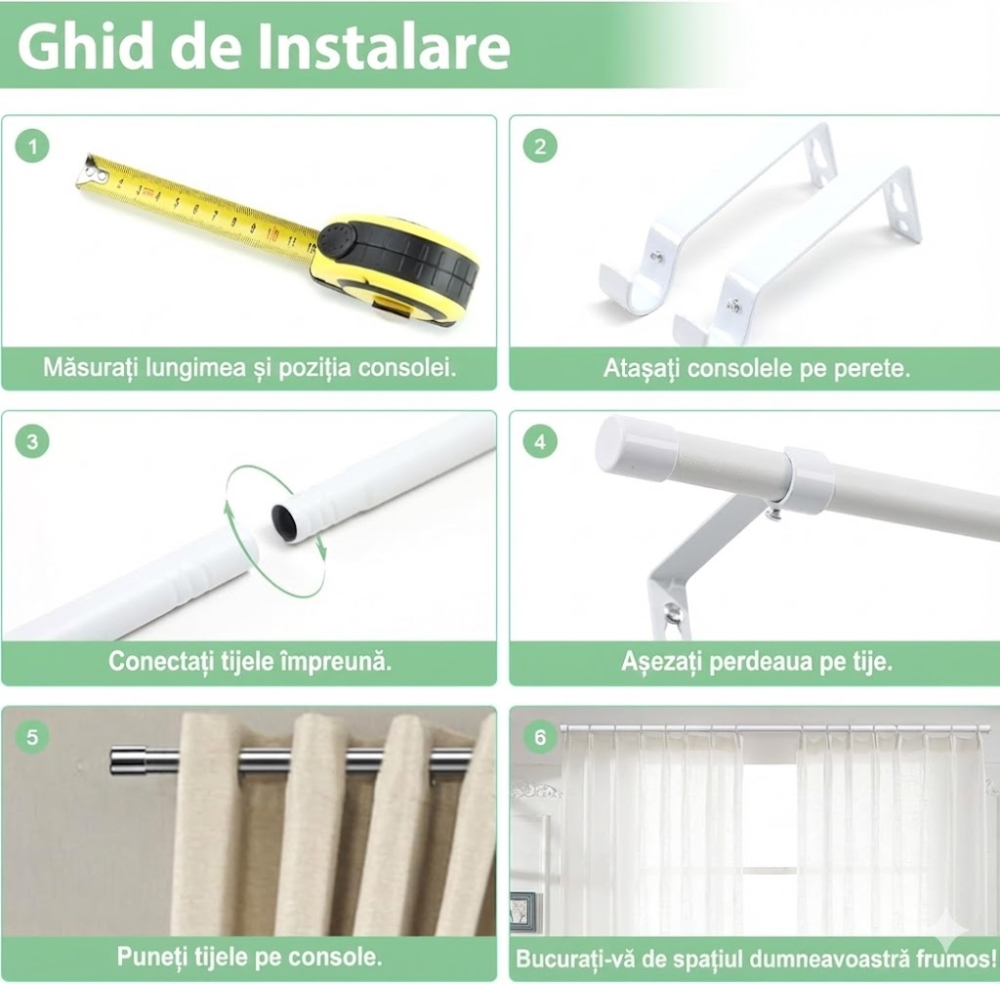 Ghid de Instalare

1

Măsurați lungimea și poziția consolei.

2

Atașați consolele pe perete.

3

Conectați tijele împreună.

4

Așezați perdeaua pe tije.

5

Puneți tijele pe console.

6

Bucurați-vă de spațiul dumneavoastră frumos!