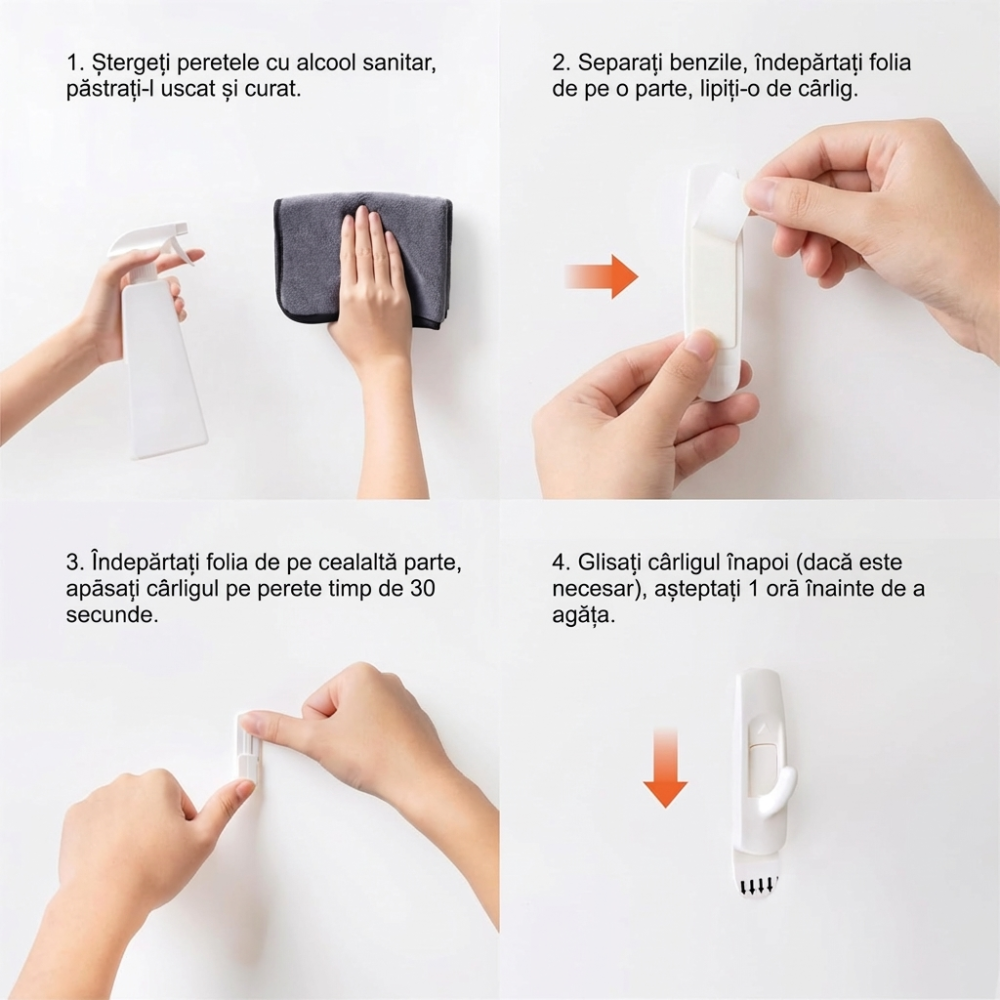 1. Ștergeți peretele cu alcool sanitar, păstrați-l uscat și curat.

2. Separați benzile, îndepărtați folia de pe o parte, lipiți-o de cârlig.

3. Îndepărtați folia de pe cealaltă parte, apăsați cârligul pe perete timp de 30 secunde.

4. Glisați cârligul înapoi (dacă este necesar), așteptați 1 oră înainte de a agăța.