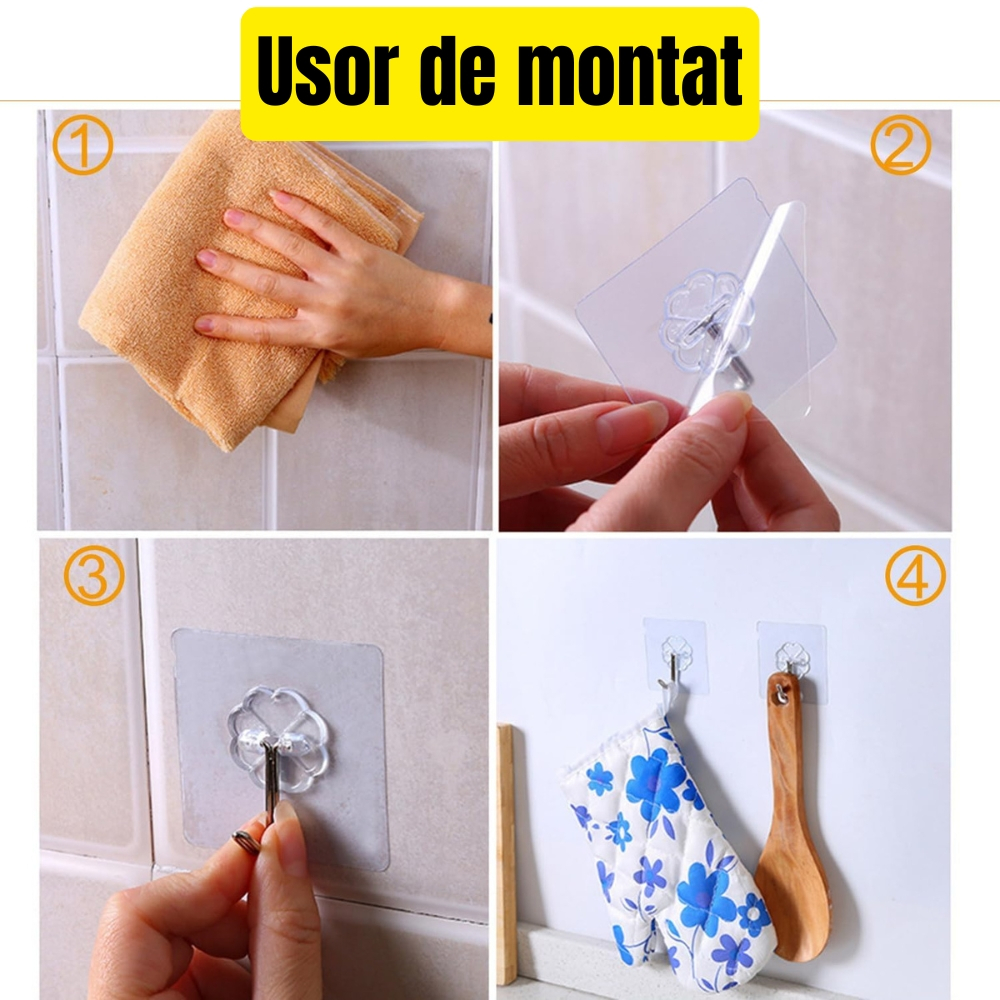 Usor de montat

①

②

③

④