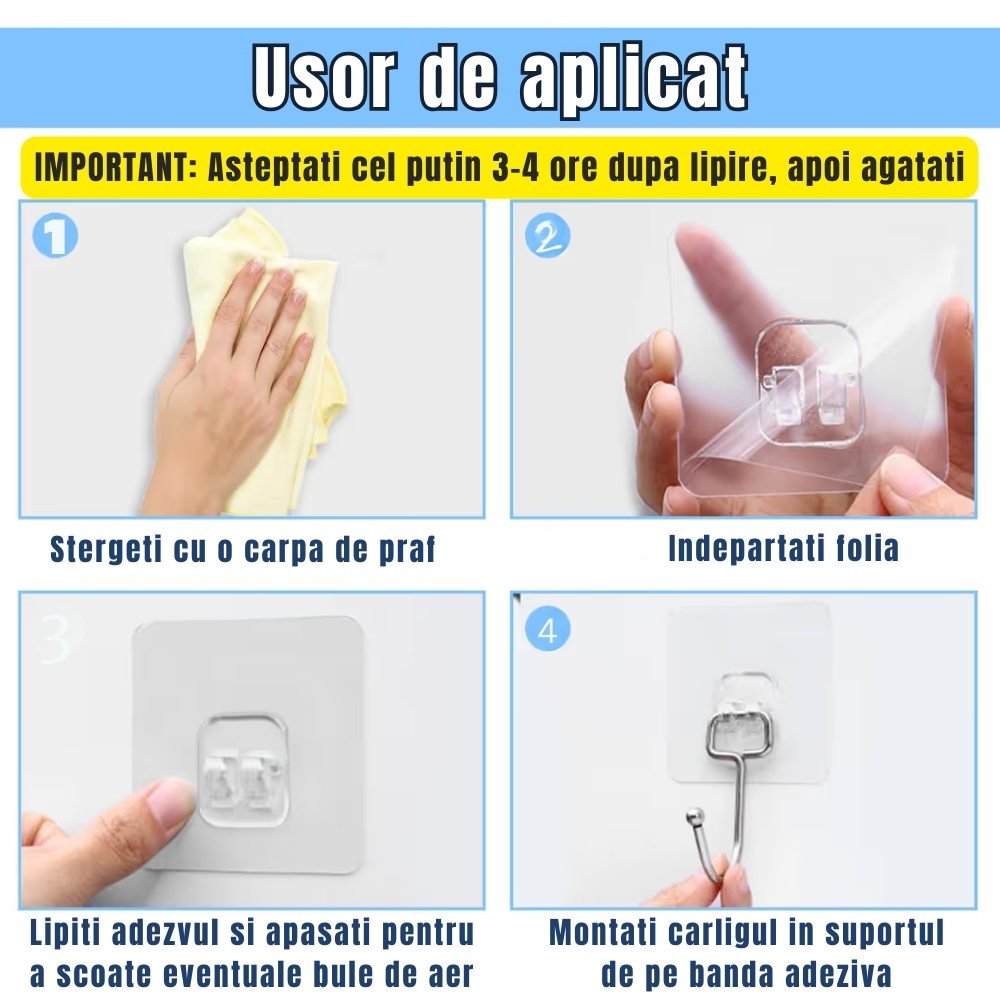 Usor de aplicat

IMPORTANT: Asteptati cel putin 3-4 ore dupa lipire, apoi agatati

1

Stergeti cu o carpa de praf

2

Indepartati folia

3

Lipiti adezvul si apasati pentru a scoate eventuale bule de aer

4

Montati carligul in suportul de pe banda adeziva