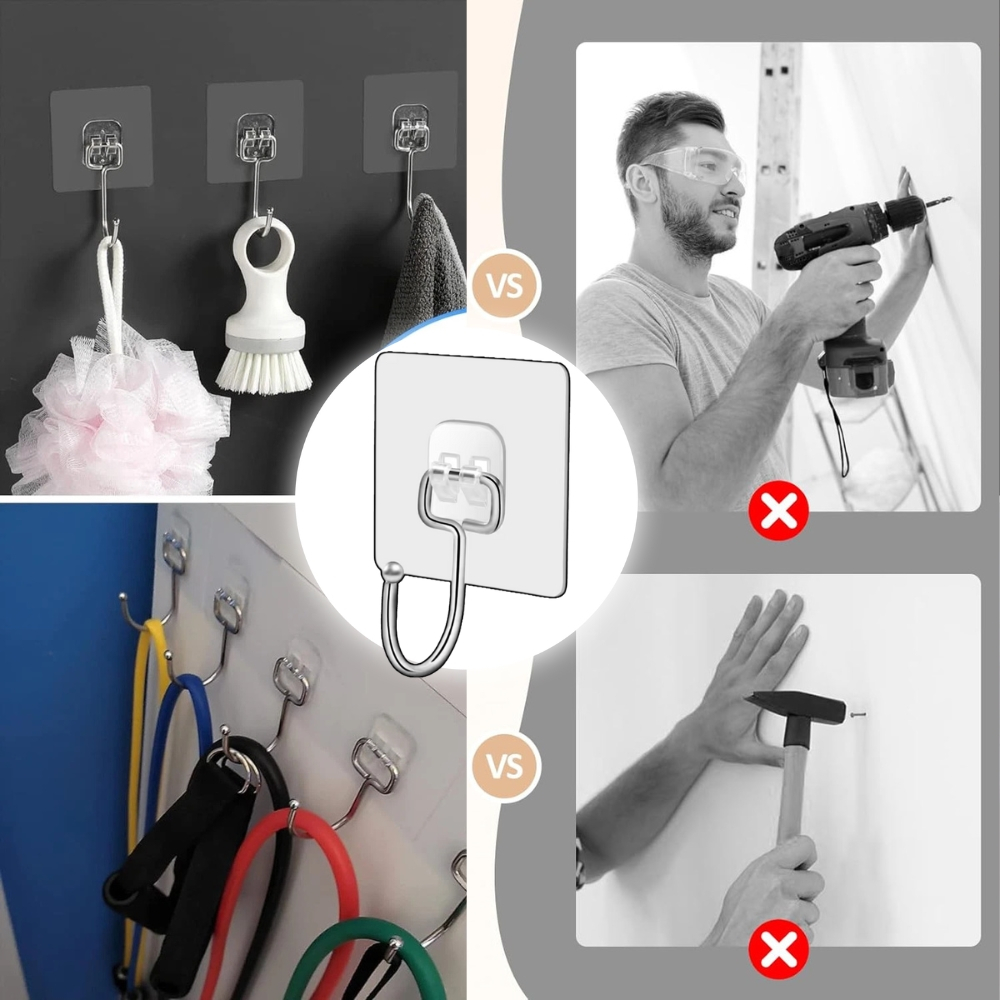 VS

VS