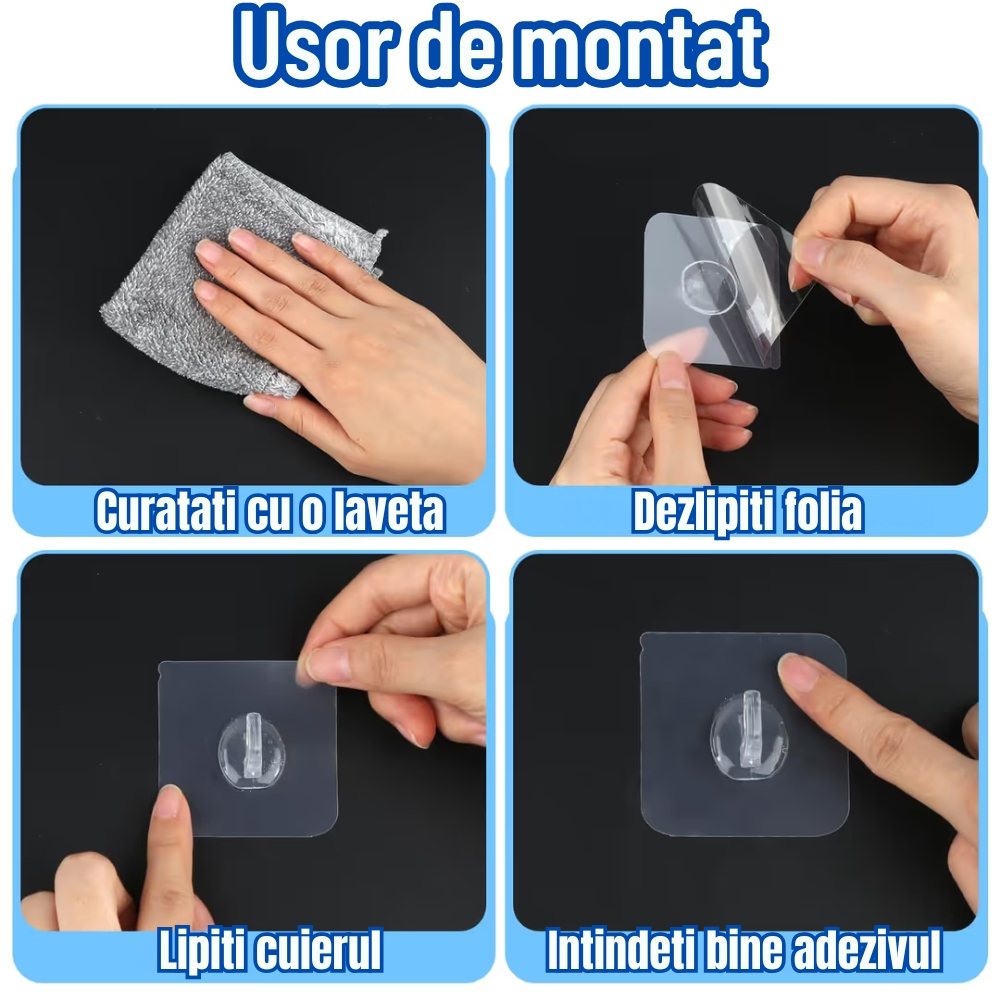 Usor de montat

Curatati cu o laveta

Dezlipiti folia

Lipiti cuierul

Intindeti bine adezivul