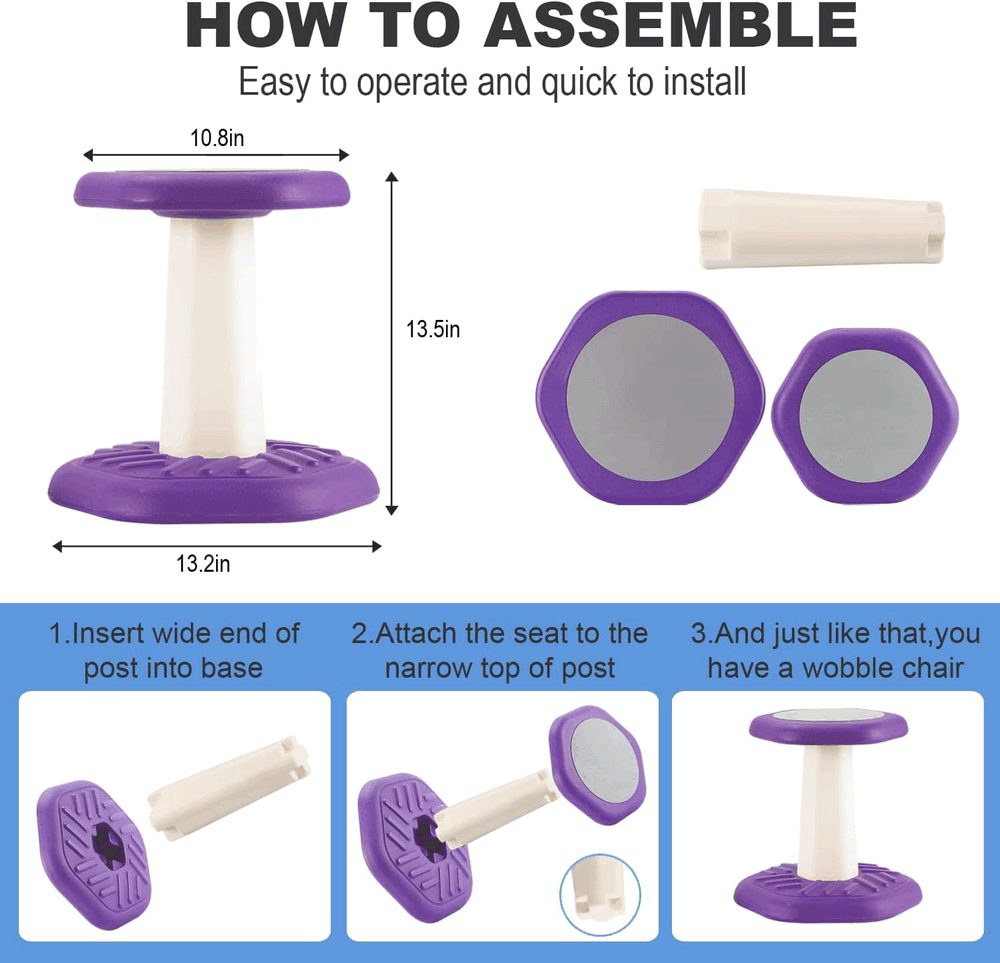 HOW TO ASSEMBLE
Easy to operate and quick to install

10.8in
13.5in
13.2in

1.Insert wide end of post into base

2.Attach the seat to the narrow top of post

3.And just like that,you have a wobble chair