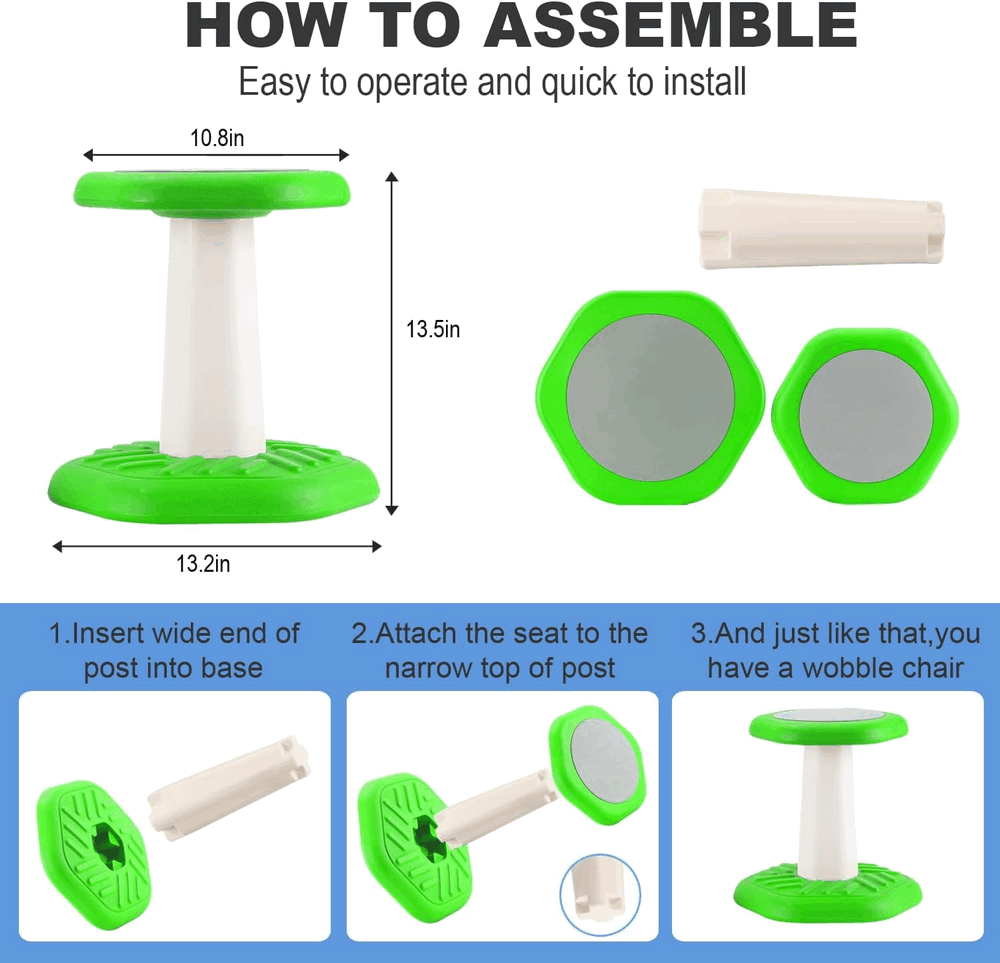 HOW TO ASSEMBLE

Easy to operate and quick to install

10.8in

13.5in

13.2in

1.Insert wide end of post into base

2.Attach the seat to the narrow top of post

3.And just like that,you have a wobble chair