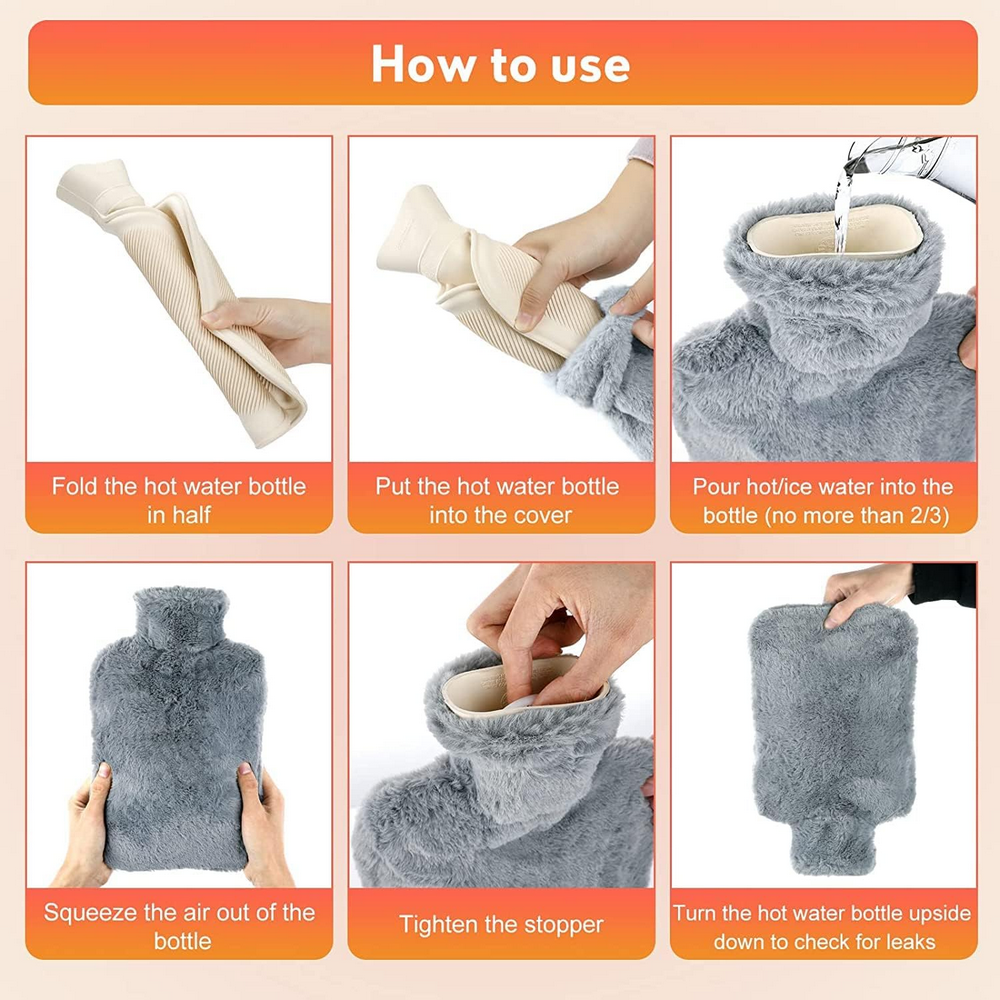 How to use

Fold the hot water bottle in half

Put the hot water bottle into the cover

Pour hot/ice water into the bottle (no more than 2/3)

Squeeze the air out of the bottle

Tighten the stopper

Turn the hot water bottle upside down to check for leaks