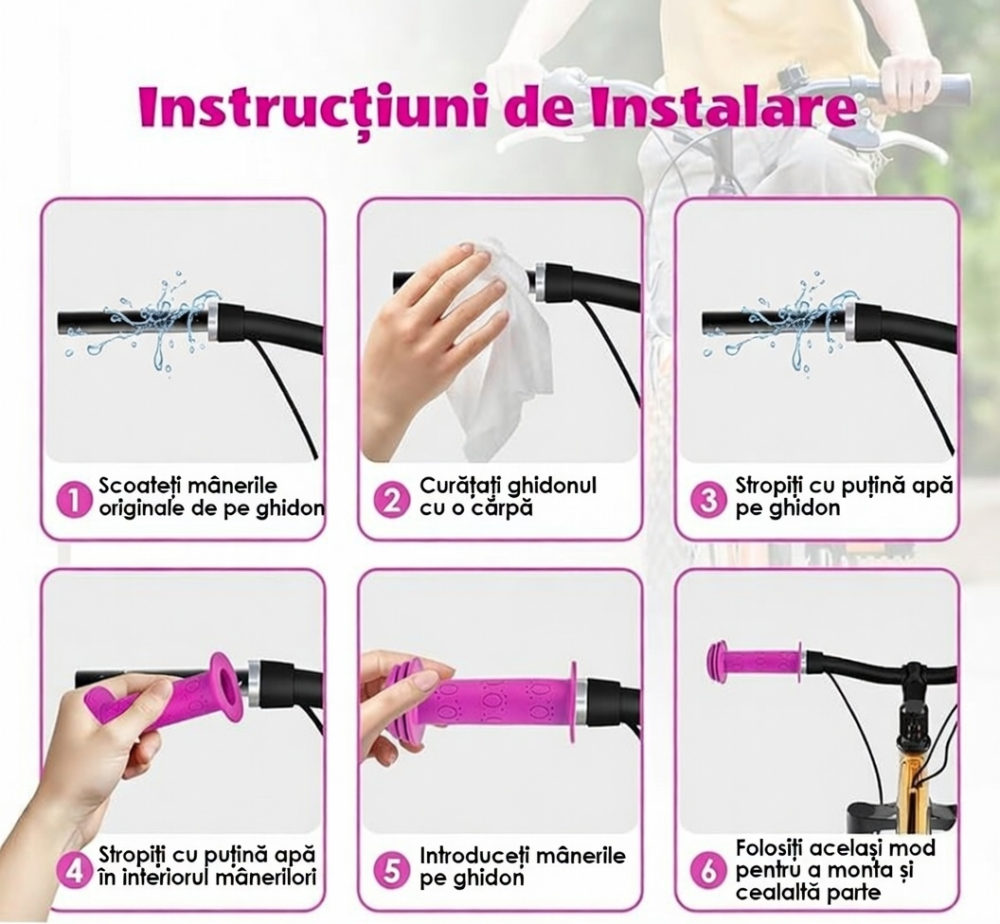 Instrucțiuni de Instalare

1 Scoateți mânerile originale de pe ghidon

2 Curățați ghidonul cu o cârpă

3 Stropiți cu puțină apă pe ghidon

4 Stropiți cu puțină apă în interiorul mânerilori

5 Introduceți mânerile pe ghidon

6 Folosiți același mod pentru a monta și cealaltă parte