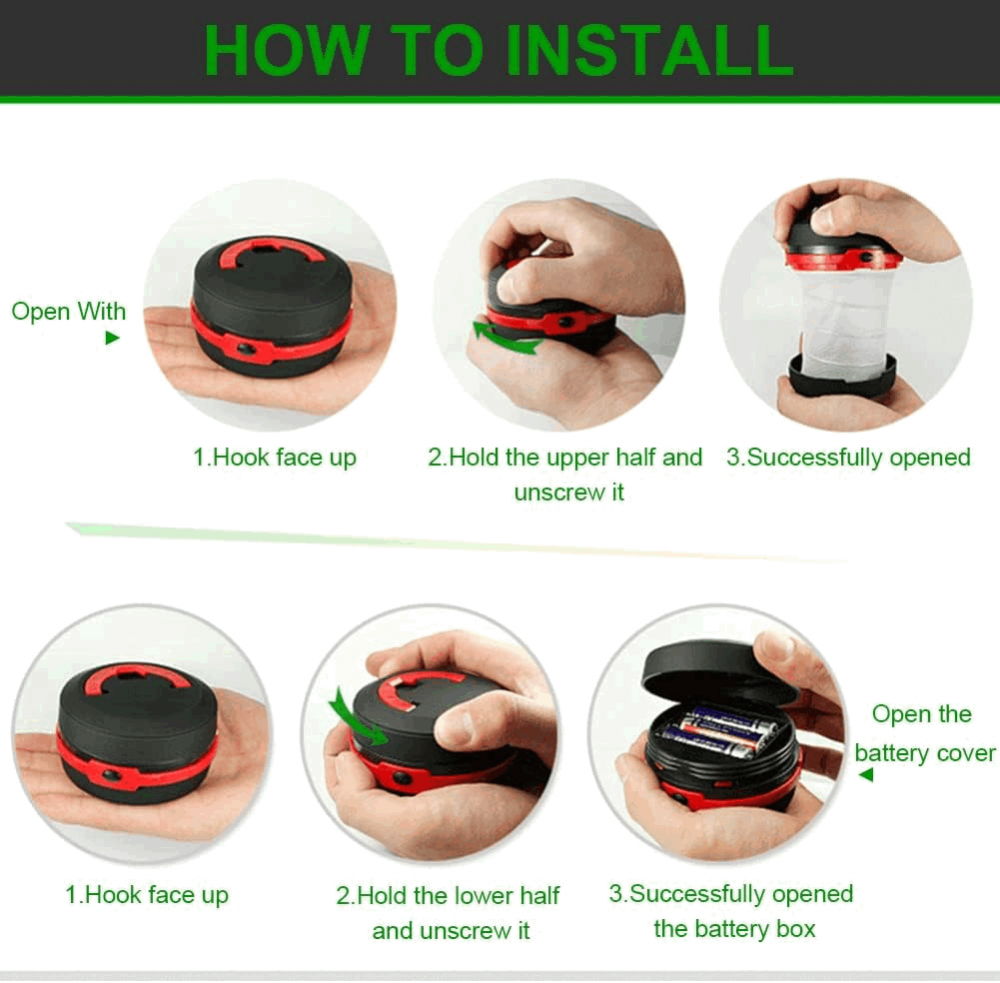 HOW TO INSTALL

Open With

1.Hook face up

2.Hold the upper half and unscrew it

3.Successfully opened

Open the battery cover

1.Hook face up

2.Hold the lower half and unscrew it

3.Successfully opened the battery box