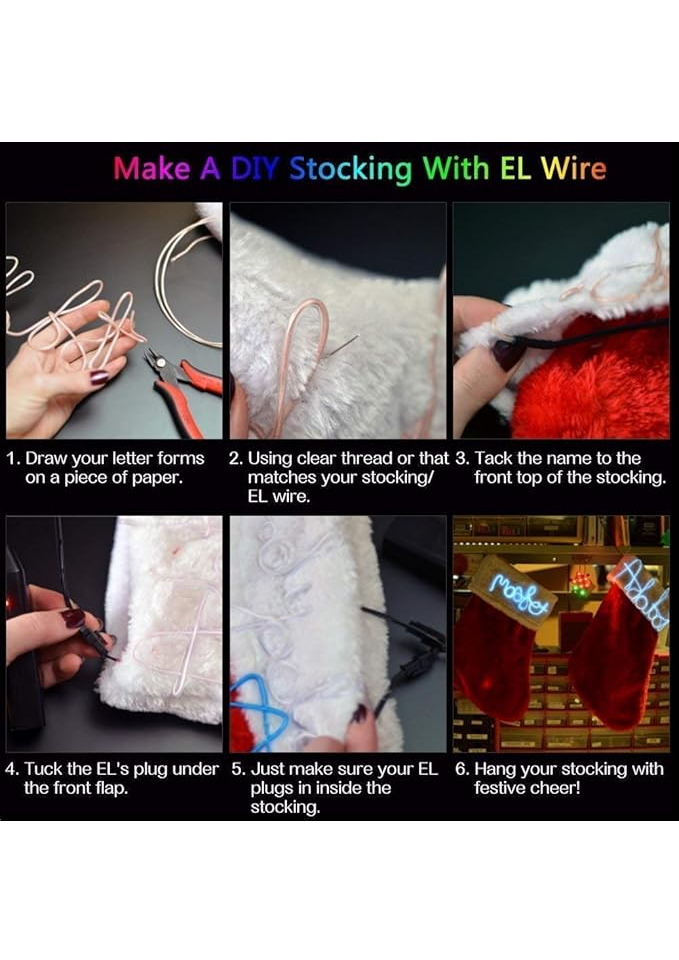 Make A DIY Stocking With EL Wire

1. Draw your letter forms on a piece of paper.

2. Using clear thread or that matches your stocking/ EL wire.

3. Tack the name to the front top of the stocking.

4. Tuck the EL's plug under the front flap.

5. Just make sure your EL plugs in inside the stocking.

6. Hang your stocking with festive cheer!