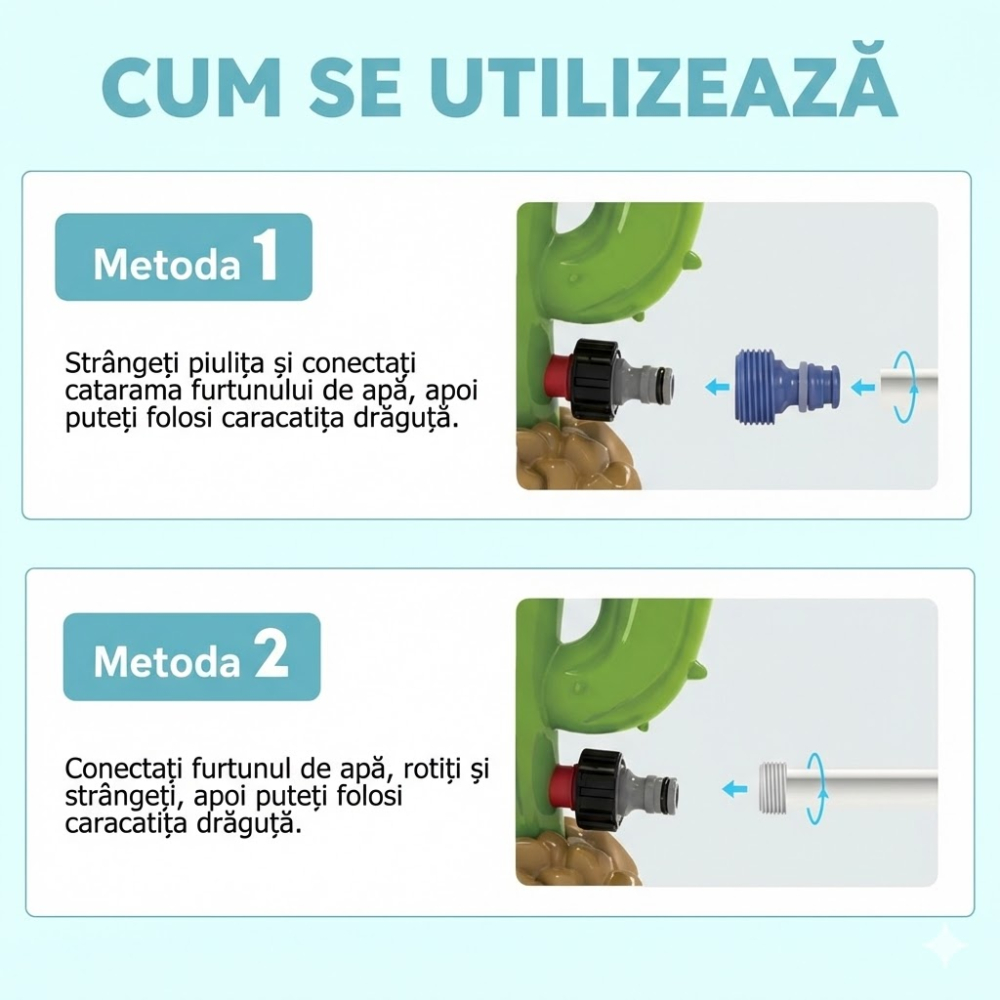 CUM SE UTILIZEAZĂ

Metoda 1

Strângeți piulița și conectați catarama furtunului de apă, apoi puteți folosi caracatița drăguță.

Metoda 2

Conectați furtunul de apă, rotiți și strângeți, apoi puteți folosi caracatița drăguță.