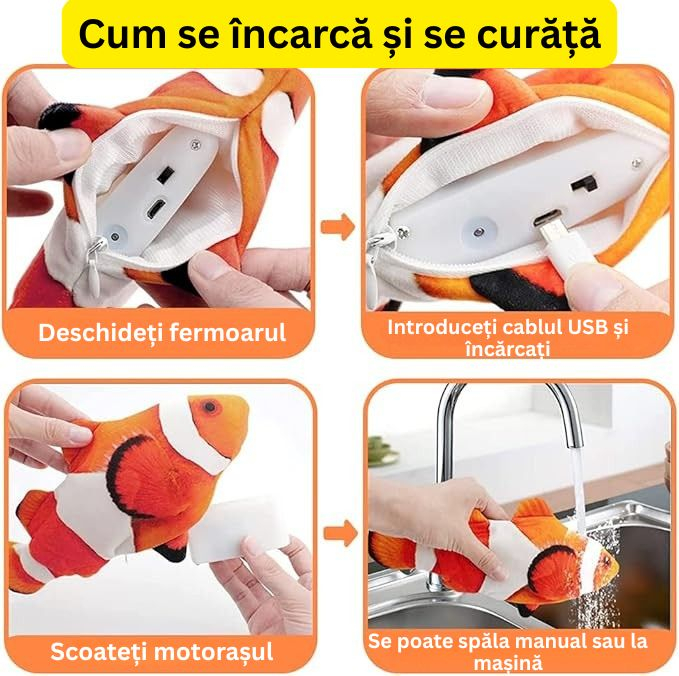 Cum se încarcă și se curăță

Deschideți fermoarul

Introduceți cablul USB și încărcați

Scoateți motorașul

Se poate spăla manual sau la mașină