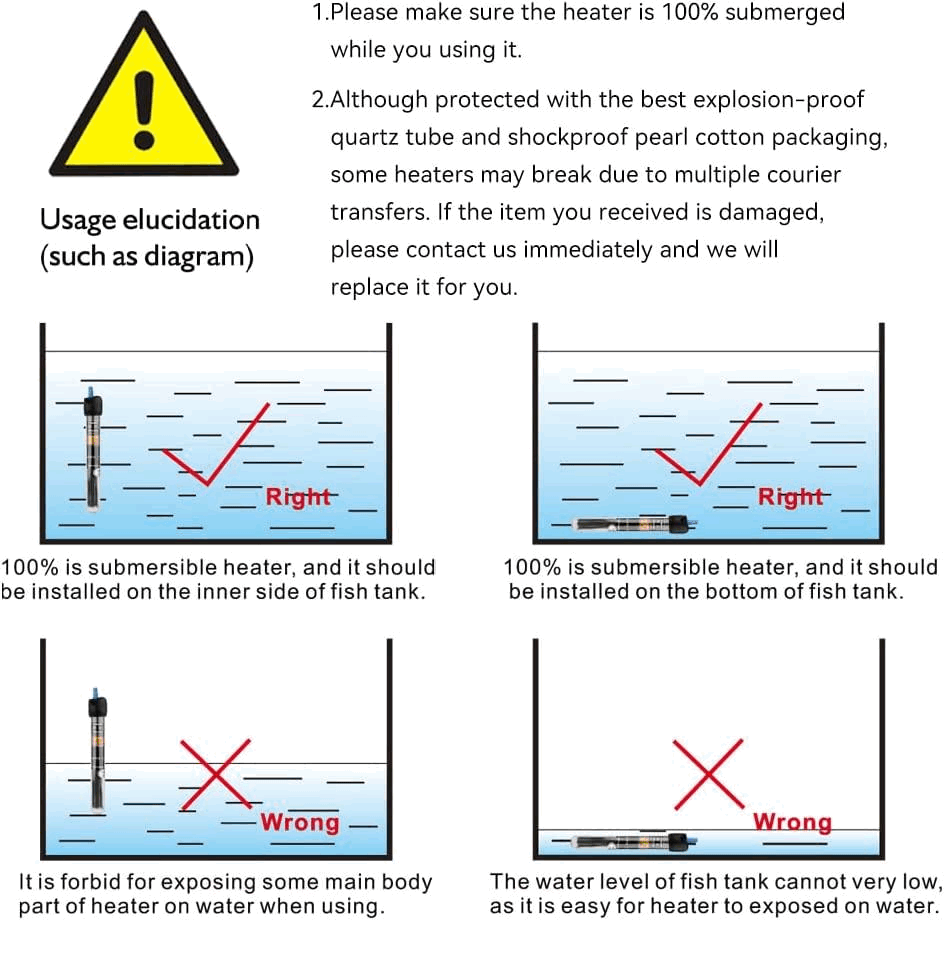 Usage elucidation
(such as diagram)

1.Please make sure the heater is 100% submerged while you using it.

2.Although protected with the best explosion-proof quartz tube and shockproof pearl cotton packaging, some heaters may break due to multiple courier transfers. If the item you received is damaged, please contact us immediately and we will replace it for you.

Right

100% is submersible heater, and it should be installed on the inner side of fish tank.

Right

100% is submersible heater, and it should be installed on the bottom of fish tank.

Wrong

It is forbid for exposing some main body part of heater on water when using.

Wrong

The water level of fish tank cannot very low, as it is easy for heater to exposed on water.