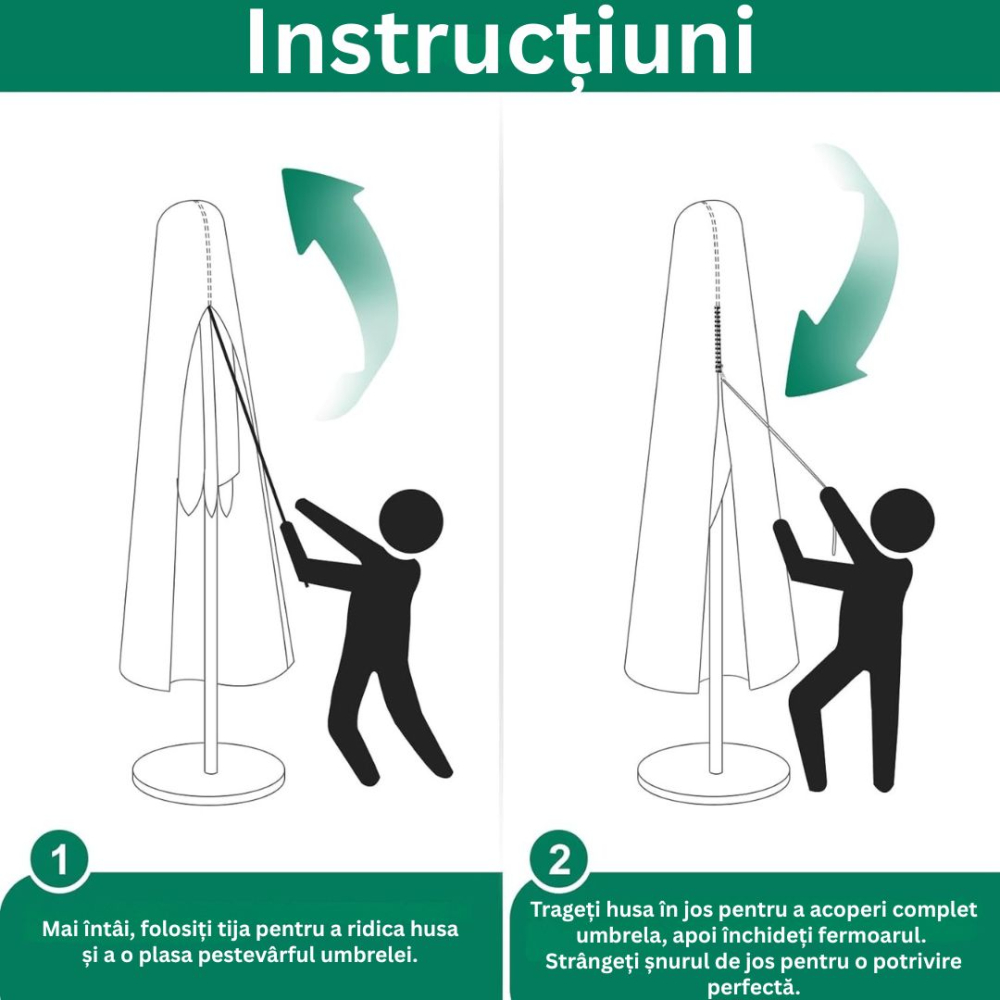 Instrucțiuni

1

Mai întâi, folosiți tija pentru a ridica husa și a o plasa pestevârful umbrelei.

2

Trageți husa în jos pentru a acoperi complet umbrela, apoi închideți fermoarul. Strângeți șnurul de jos pentru o potrivire perfectă.