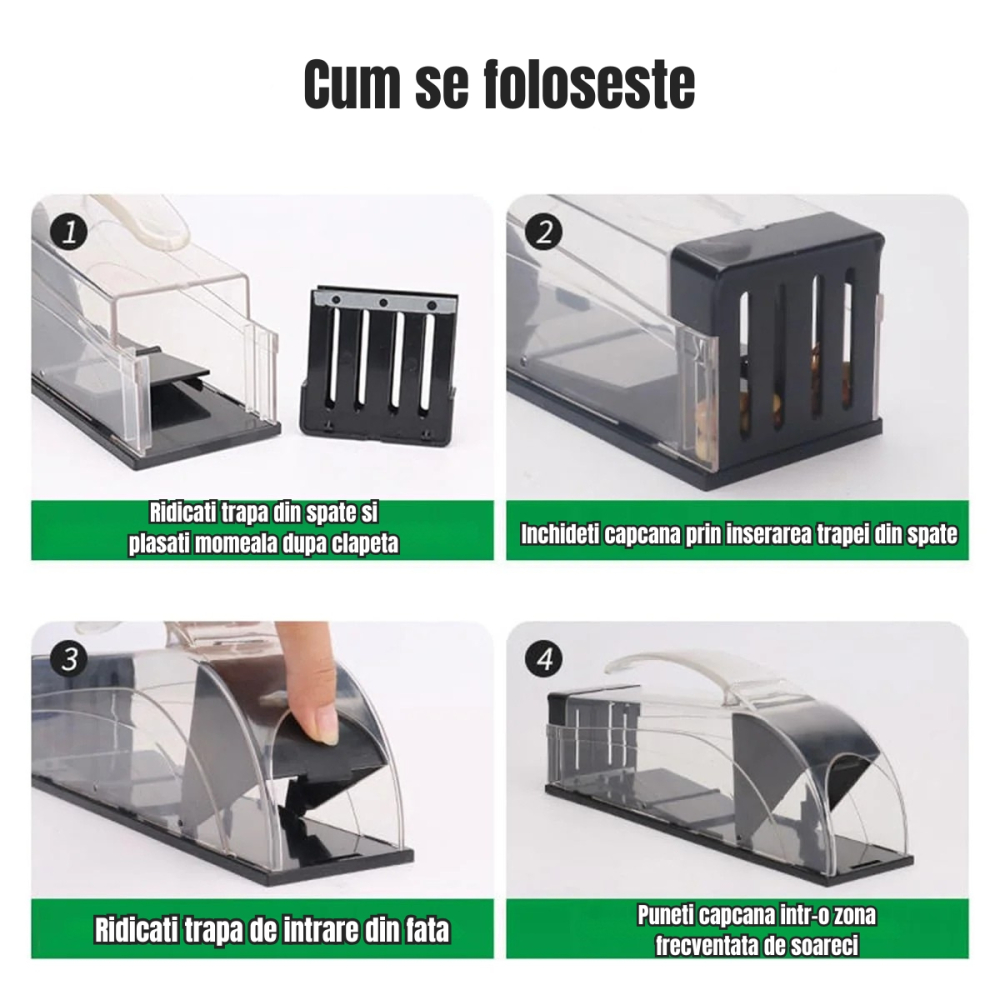 Cum se foloseste

1
Ridicati trapa din spate si plasati momeala dupa clapeta

2
Inchideti capcana prin inserarea trapei din spate

3
Ridicati trapa de intrare din fata

4
Puneti capcana intr-o zona frecventata de soareci