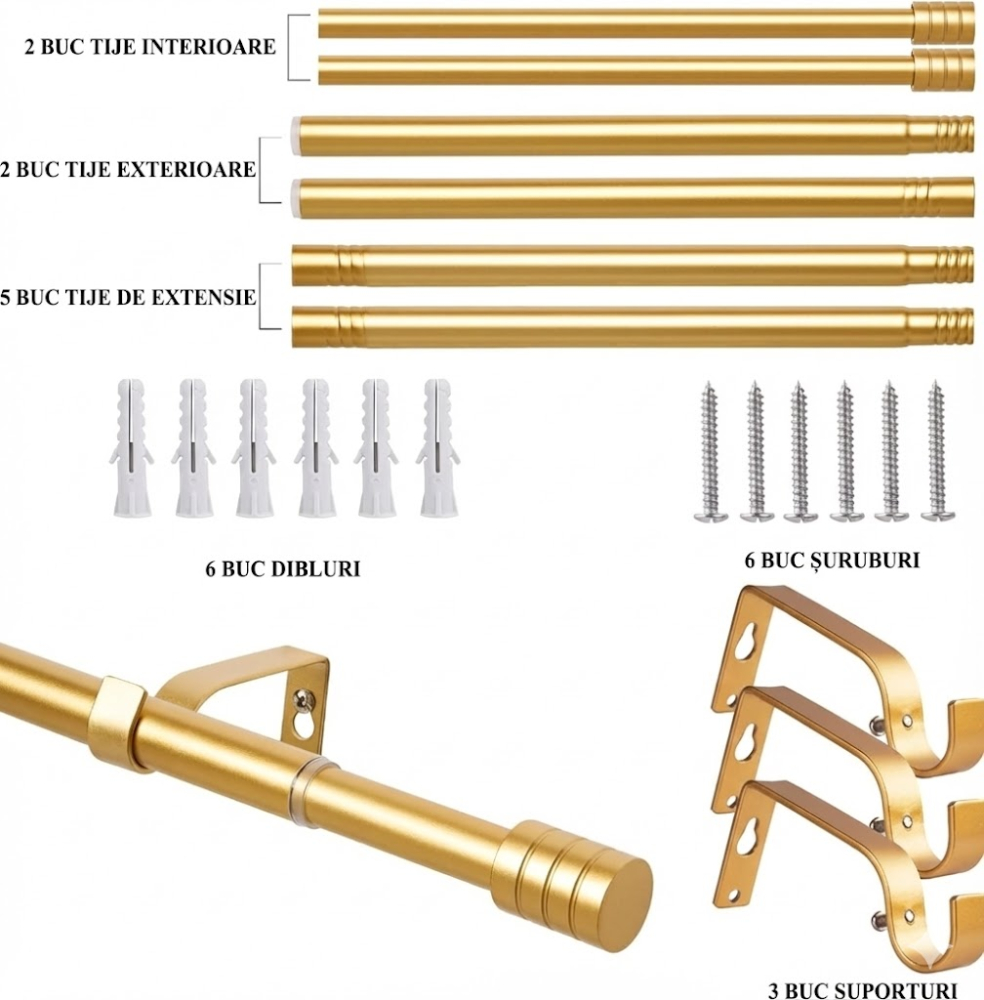 2 BUC TIJE INTERIOARE

2 BUC TIJE EXTERIOARE

5 BUC TIJE DE EXTENSIE

6 BUC DIBLURI

6 BUC ȘURUBURI

3 BUC SUPORTURI