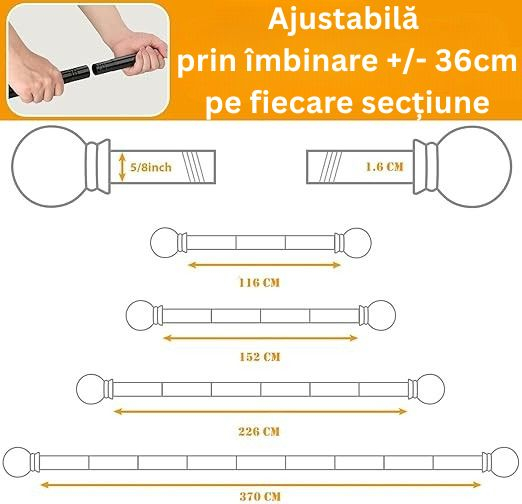 Ajustabilă prin îmbinare +/- 36cm pe fiecare secțiune

5/8inch

1.6 CM

116 CM

152 CM

226 CM

370 CM