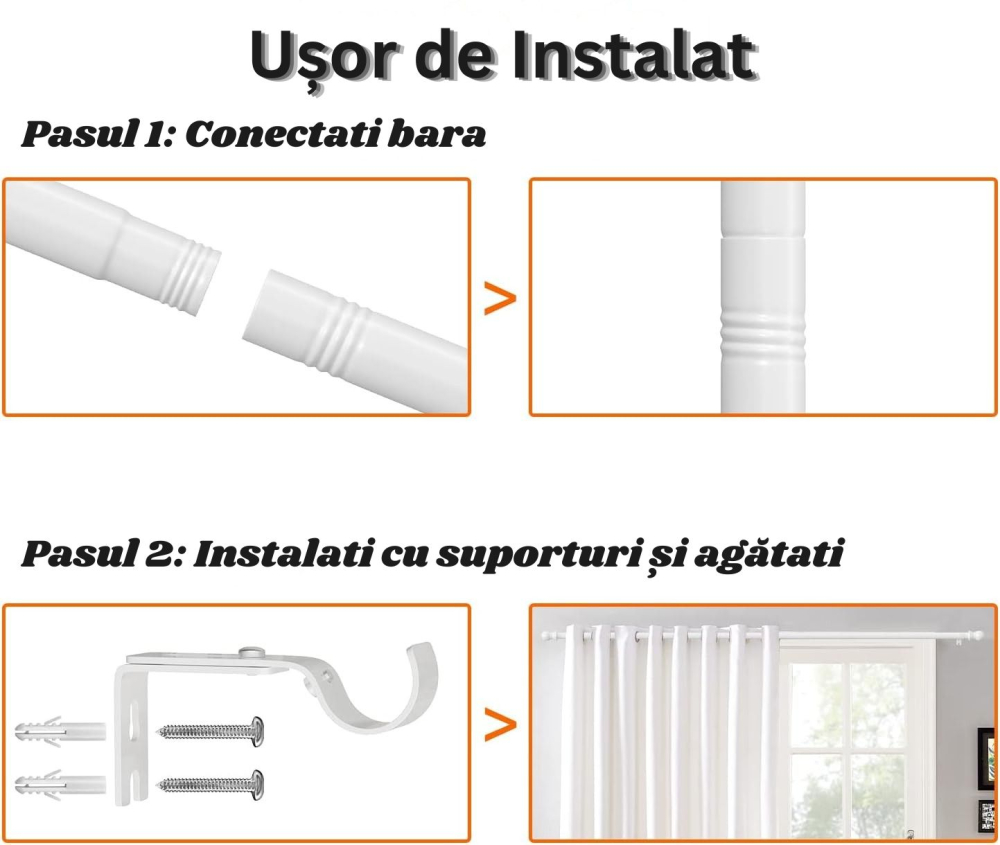 Ușor de Instalat

Pasul 1: Conectati bara

>

Pasul 2: Instalati cu suporturi și agătati

>