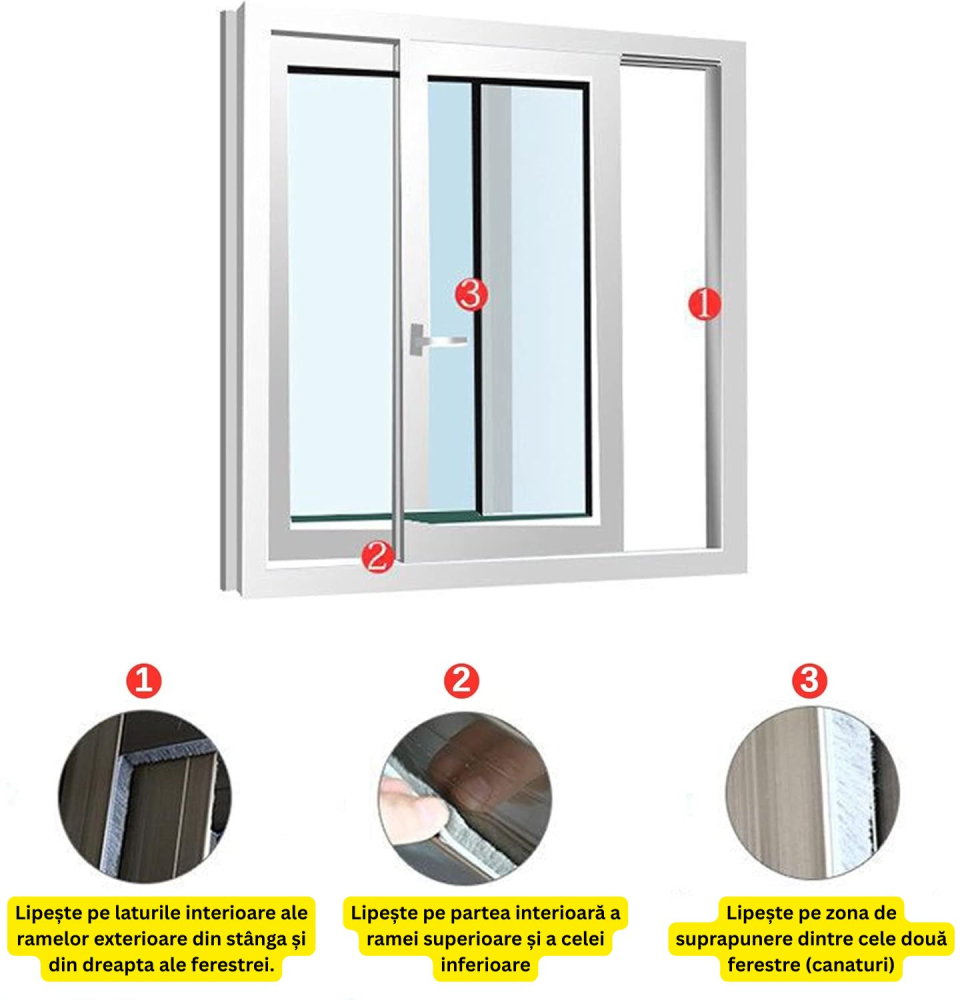 3

1

2

1

2

3

Lipește pe laturile interioare ale ramelor exterioare din stânga și din dreapta ale ferestrei.

Lipește pe partea interioară a ramei superioare și a celei inferioare

Lipește pe zona de suprapunere dintre cele două ferestre (canaturi)