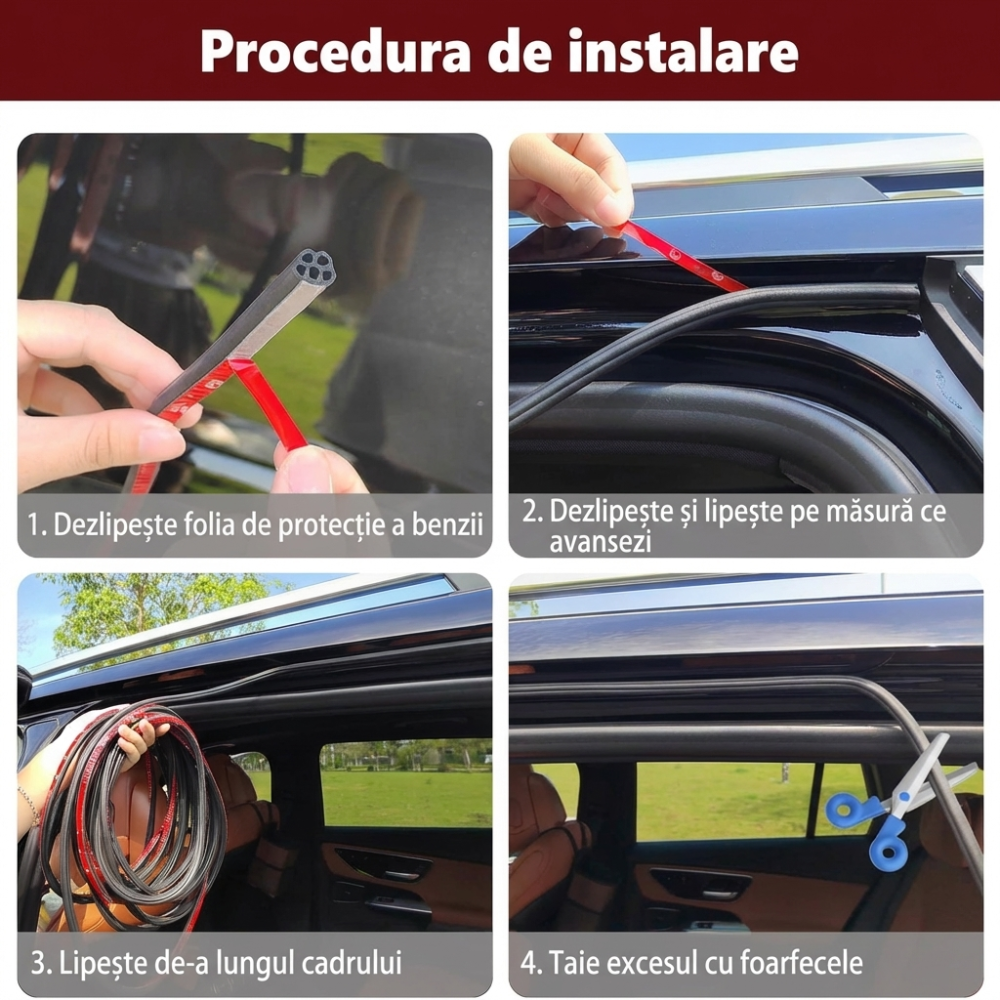 Procedura de instalare

1. Dezlipește folia de protecție a benzii

2. Dezlipește și lipește pe măsură ce avansezi

3. Lipește de-a lungul cadrului

4. Taie excesul cu foarfecele