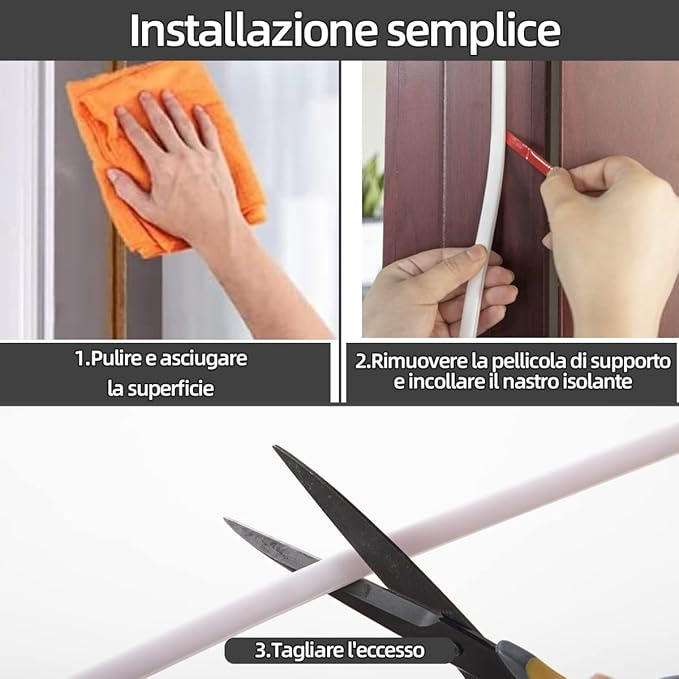 Installazione semplice

1.Pulire e asciugare la superficie

2.Rimuovere la pellicola di supporto e incollare il nastro isolante

3.Tagliare l'eccesso