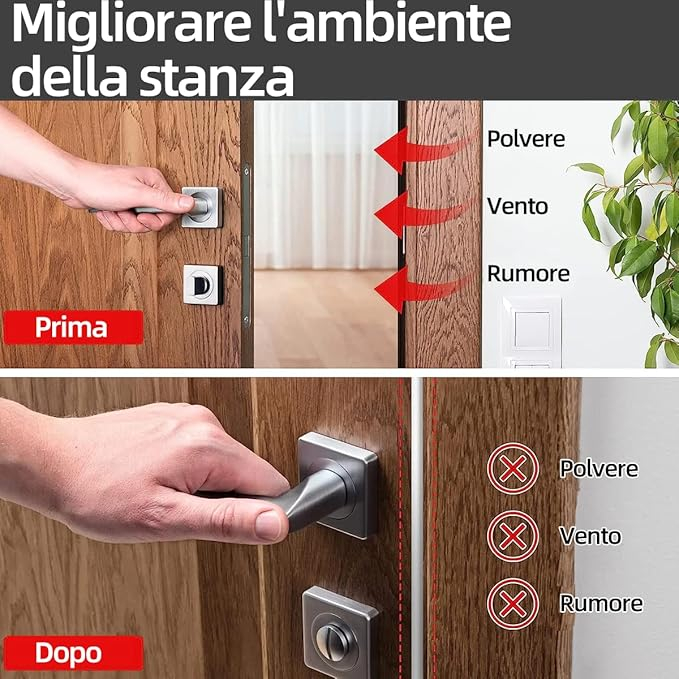 Migliorare l'ambiente della stanza

Polvere
Vento
Rumore

Prima

Polvere
Vento
Rumore

Dopo