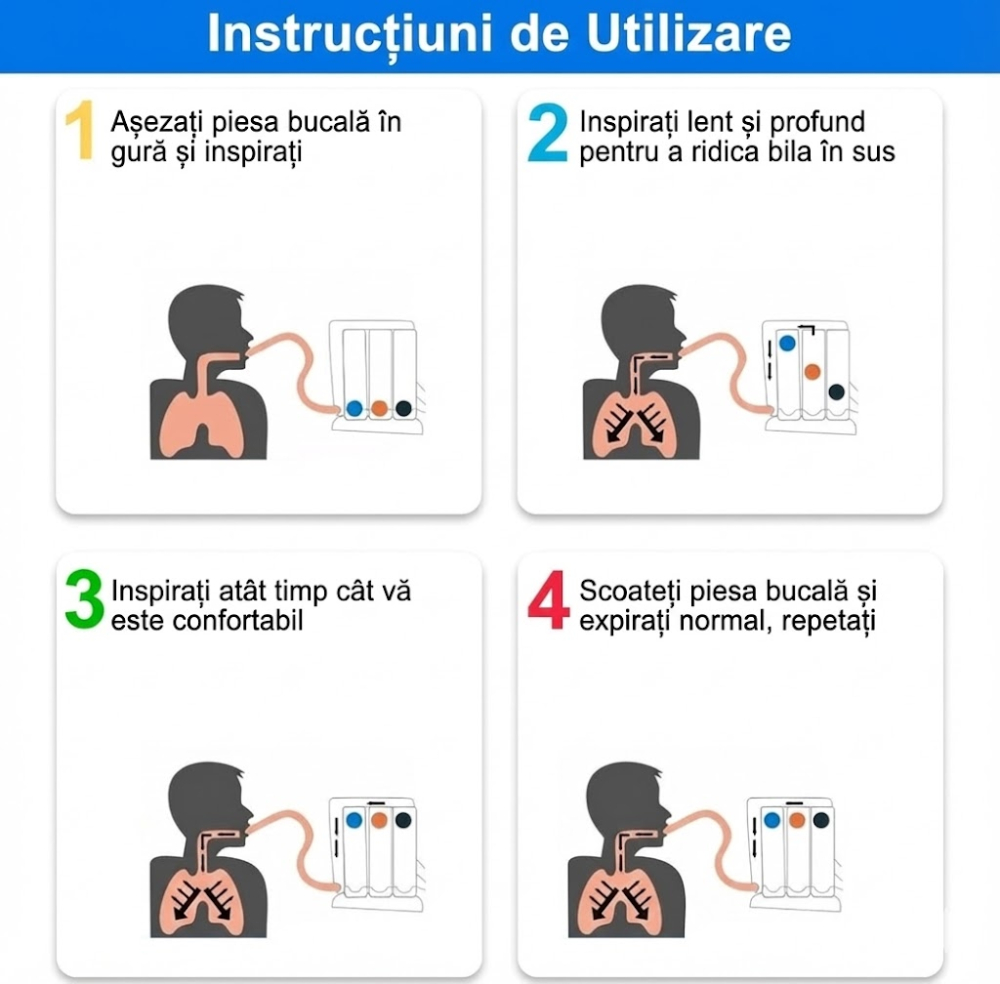 Instrucțiuni de Utilizare

1 Așezați piesa bucală în gură și inspirați

2 Inspirați lent și profund pentru a ridica bila în sus

3 Inspirați atât timp cât vă este confortabil

4 Scoateți piesa bucală și expirați normal, repetați