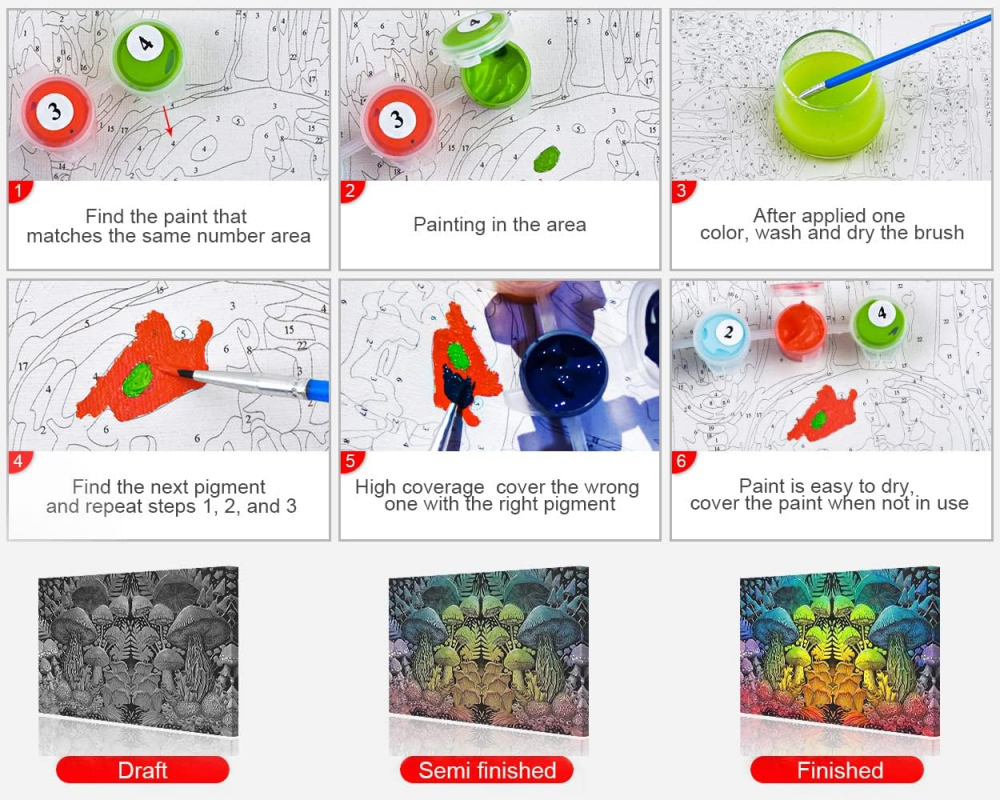 1
Find the paint that matches the same number area

2
Painting in the area

3
After applied one color, wash and dry the brush

4
Find the next pigment and repeat steps 1, 2, and 3

5
High coverage cover the wrong one with the right pigment

6
Paint is easy to dry, cover the paint when not in use

Draft

Semi finished

Finished