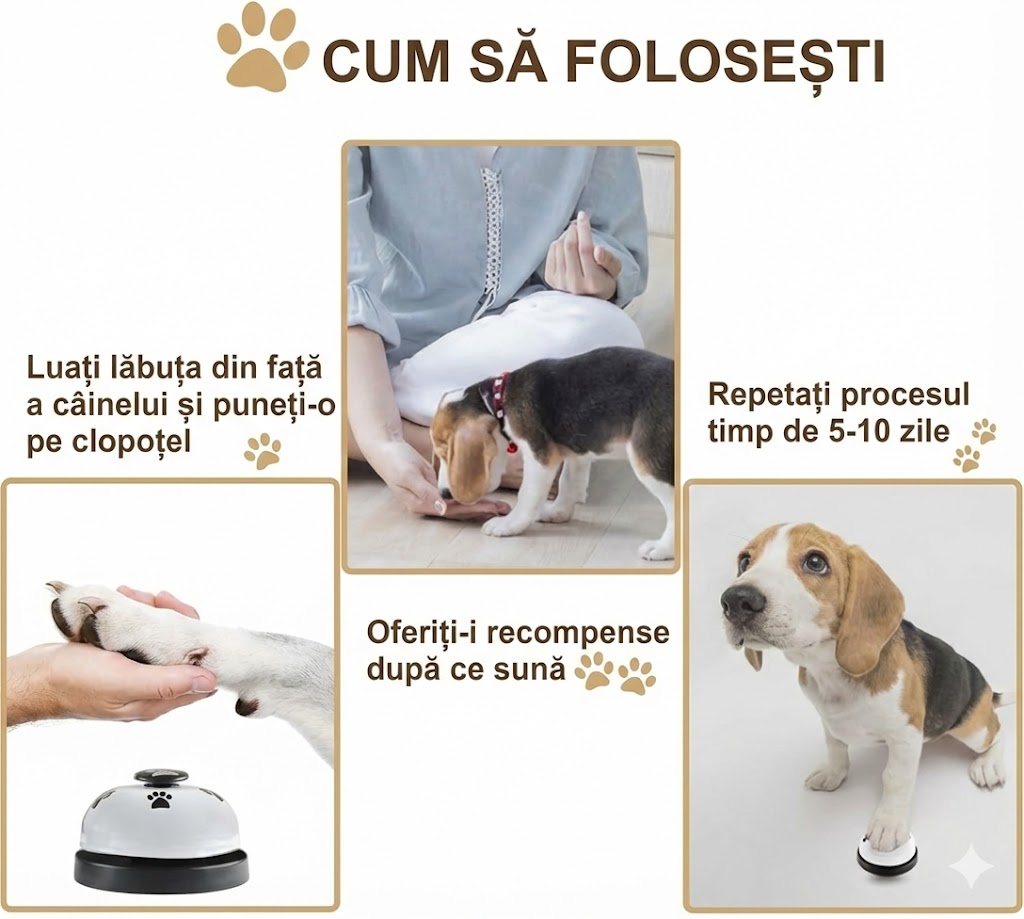 CUM SĂ FOLOSEȘTI

Luați lăbuța din față a câinelui și puneți-o pe clopoțel

Oferiți-i recompense după ce sună

Repetați procesul timp de 5-10 zile