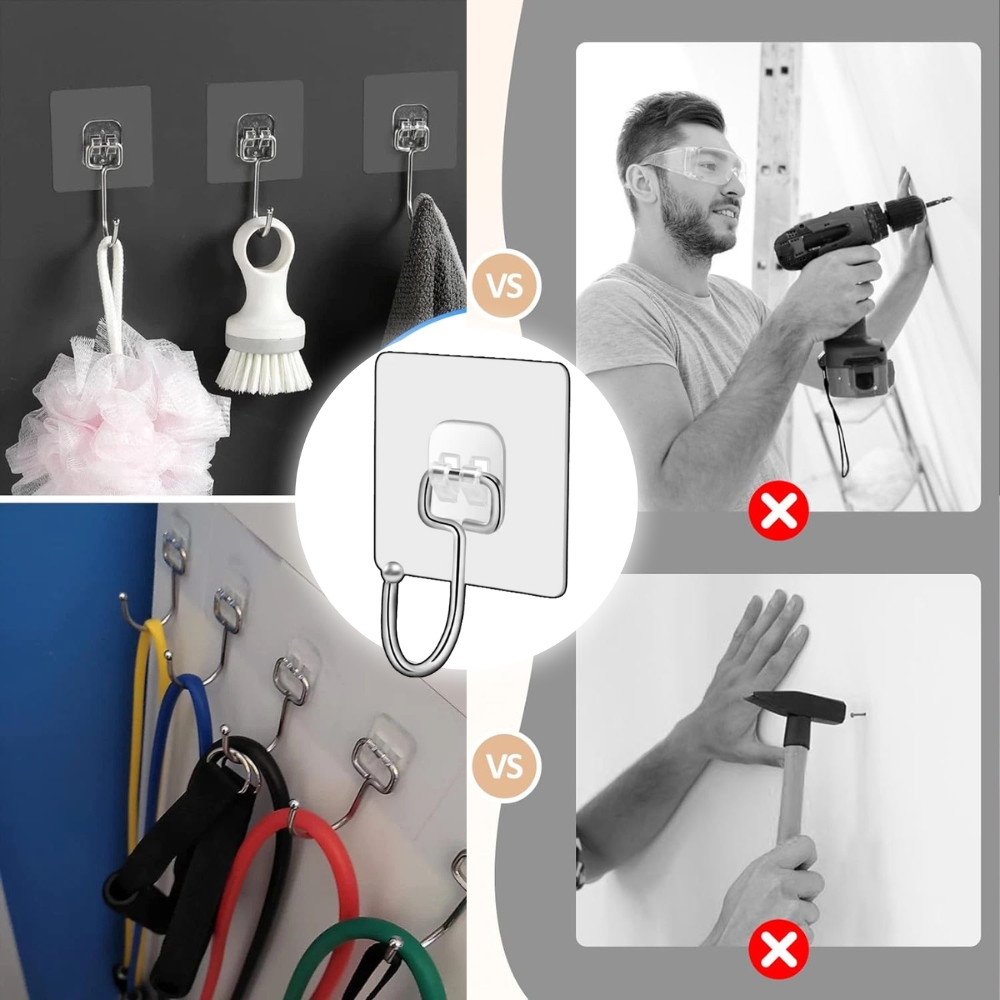 VS

VS